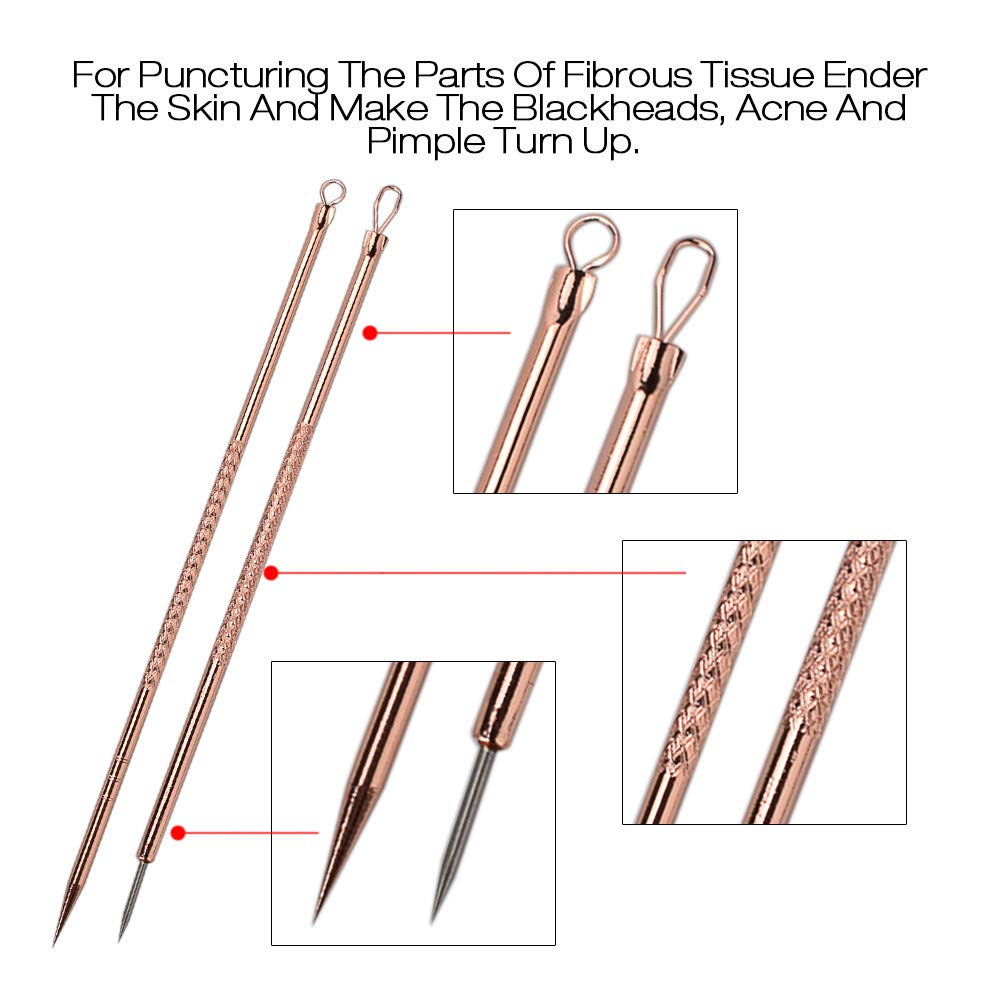 For Puncturing The Parts Of Fibrous Tissue Ender The Skin And Make The Blackheads, Acne And Pimple Turn Up.