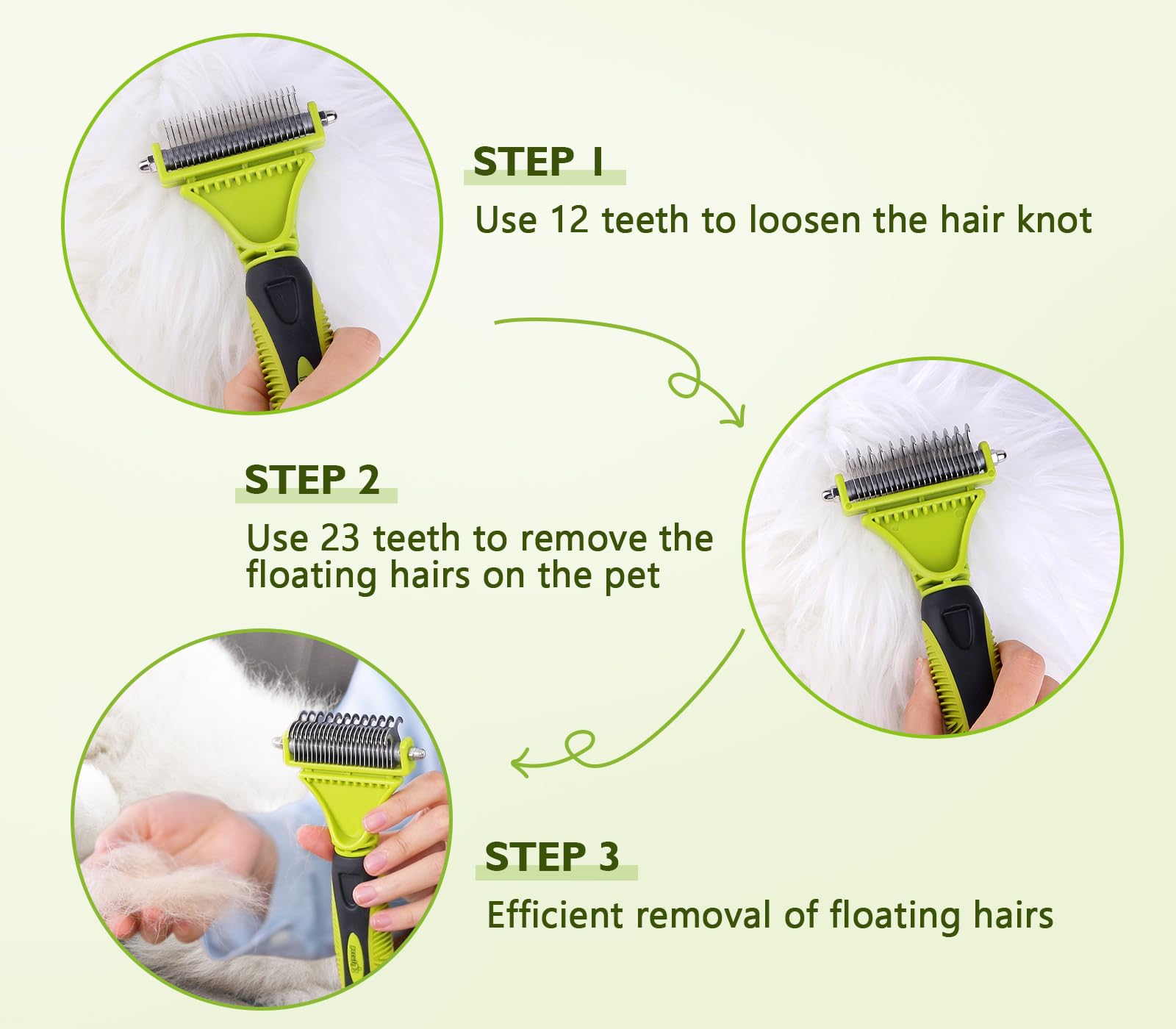 STEP 1

Use 12 teeth to loosen the hair knot

STEP 2

Use 23 teeth to remove the floating hairs on the pet

STEP 3

Efficient removal of floating hairs