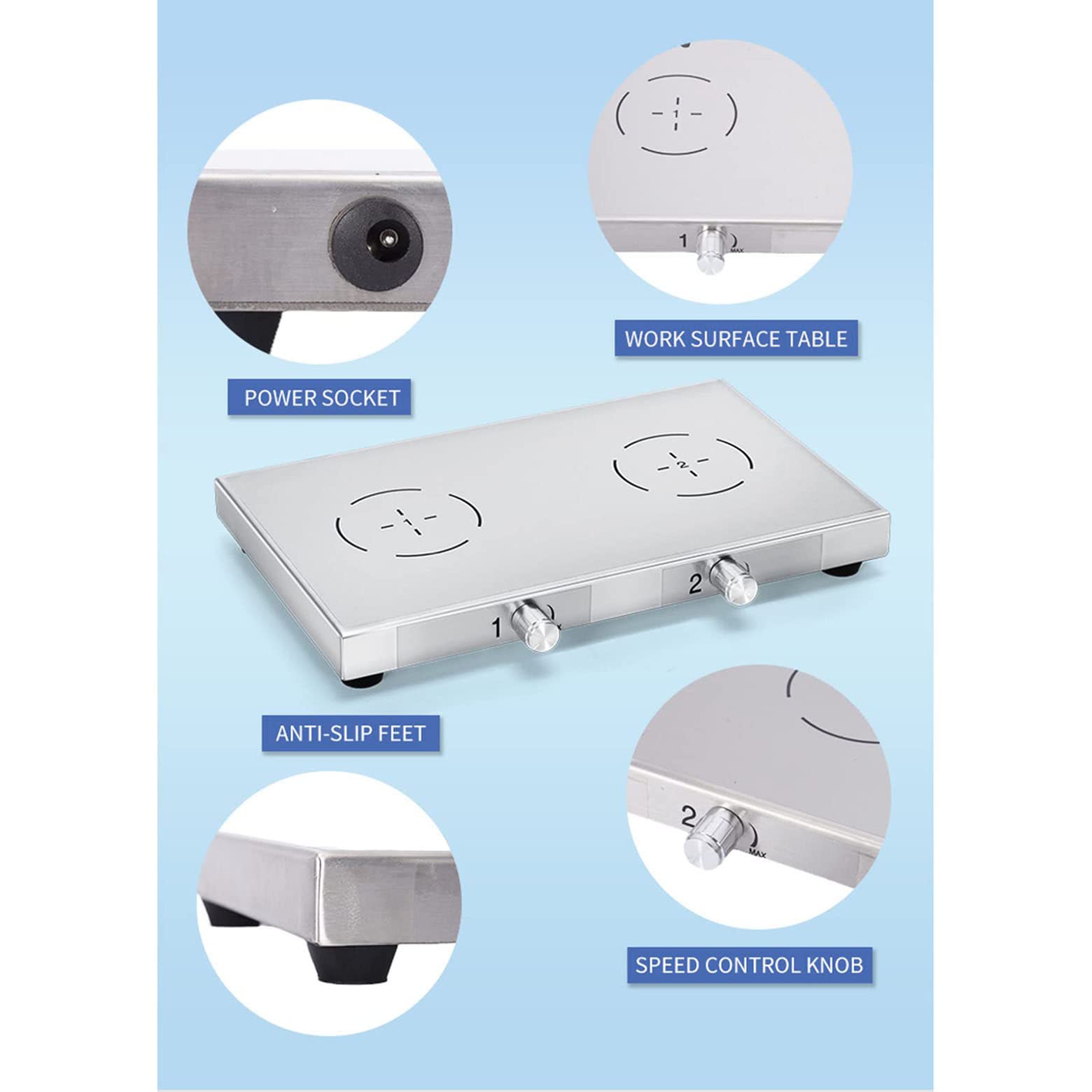 1
1 MAX
WORK SURFACE TABLE
POWER SOCKET
2
1
2
1
ANTI-SLIP FEET
2 MAX
SPEED CONTROL KNOB