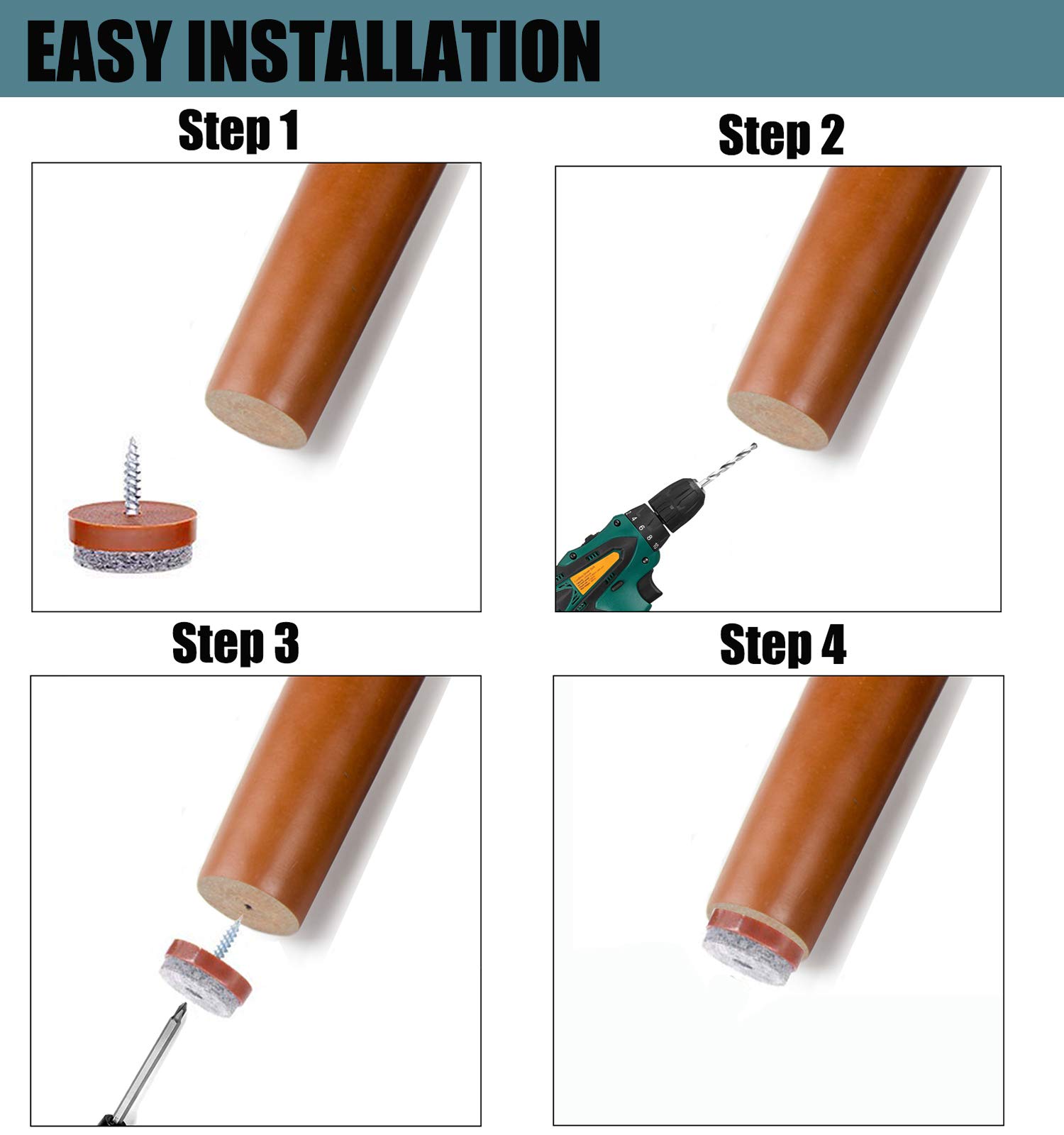 EASY INSTALLATION

Step 1

Step 2

Step 3

Step 4