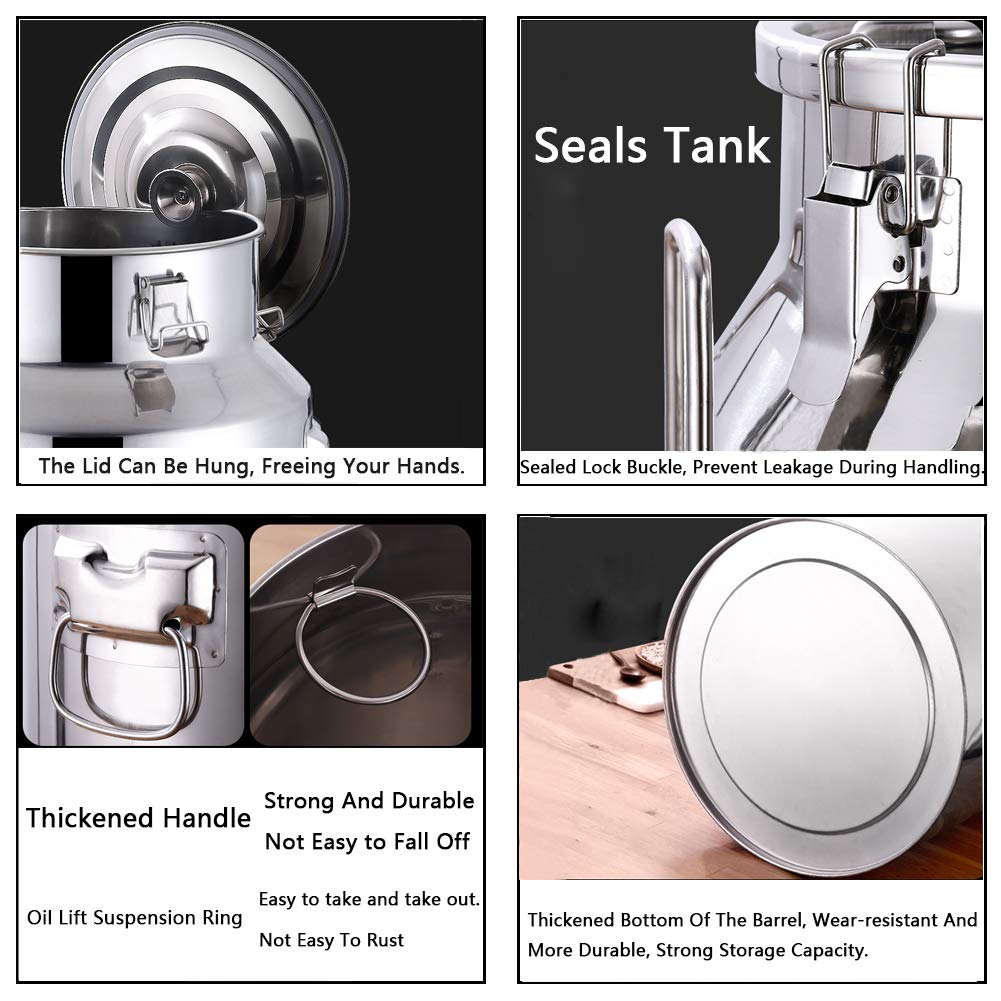 The Lid Can Be Hung, Freeing Your Hands.

Seals Tank

Sealed Lock Buckle, Prevent Leakage During Handling.

Thickened Handle

Strong And Durable

Not Easy to Fall Off

Oil Lift Suspension Ring

Easy to take and take out.

Not Easy To Rust

Thickened Bottom Of The Barrel, Wear-resistant And More Durable, Strong Storage Capacity.