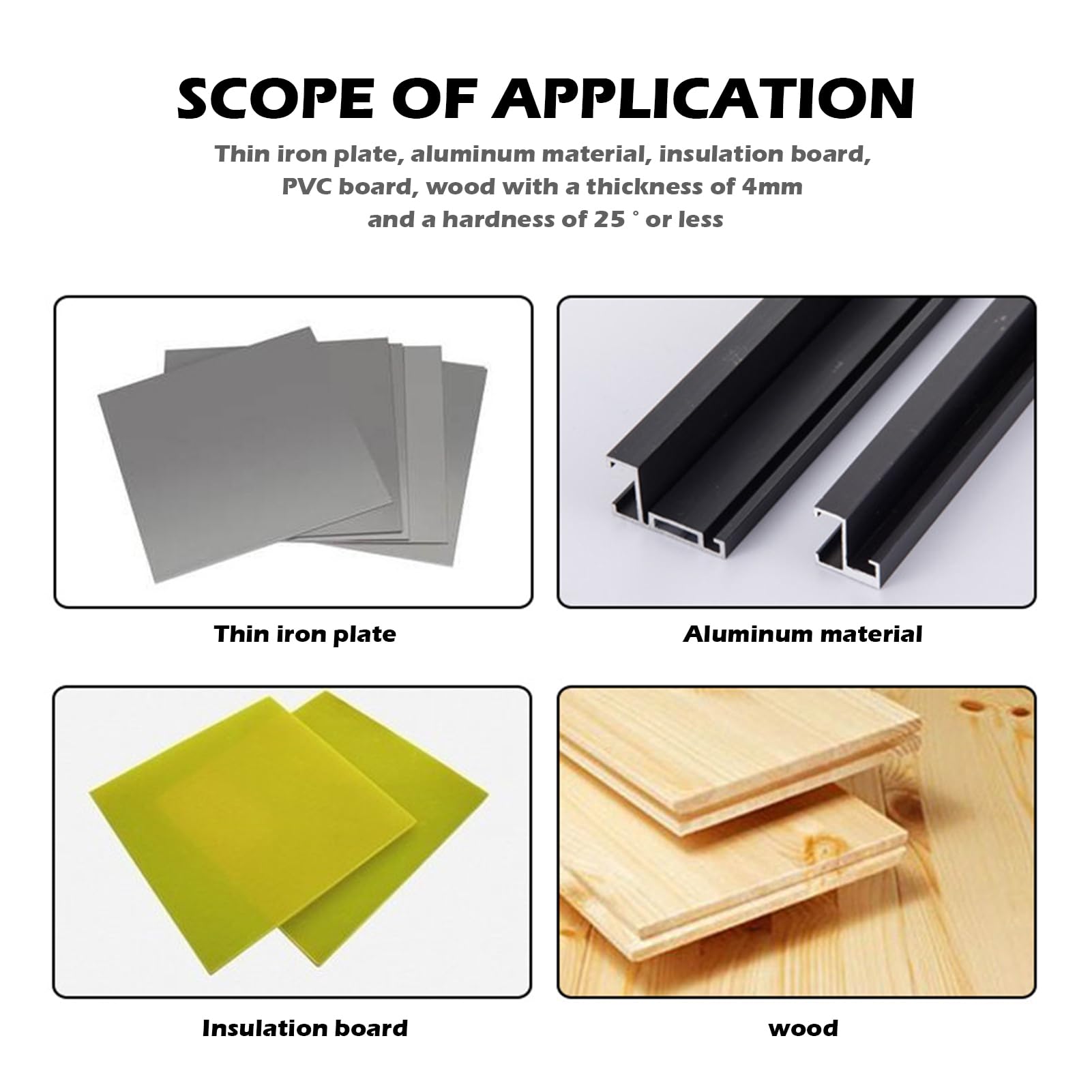 SCOPE OF APPLICATION

Thin iron plate, aluminum material, insulation board, PVC board, wood with a thickness of 4mm and a hardness of 25 ° or less

Thin iron plate

Aluminum material

Insulation board

wood