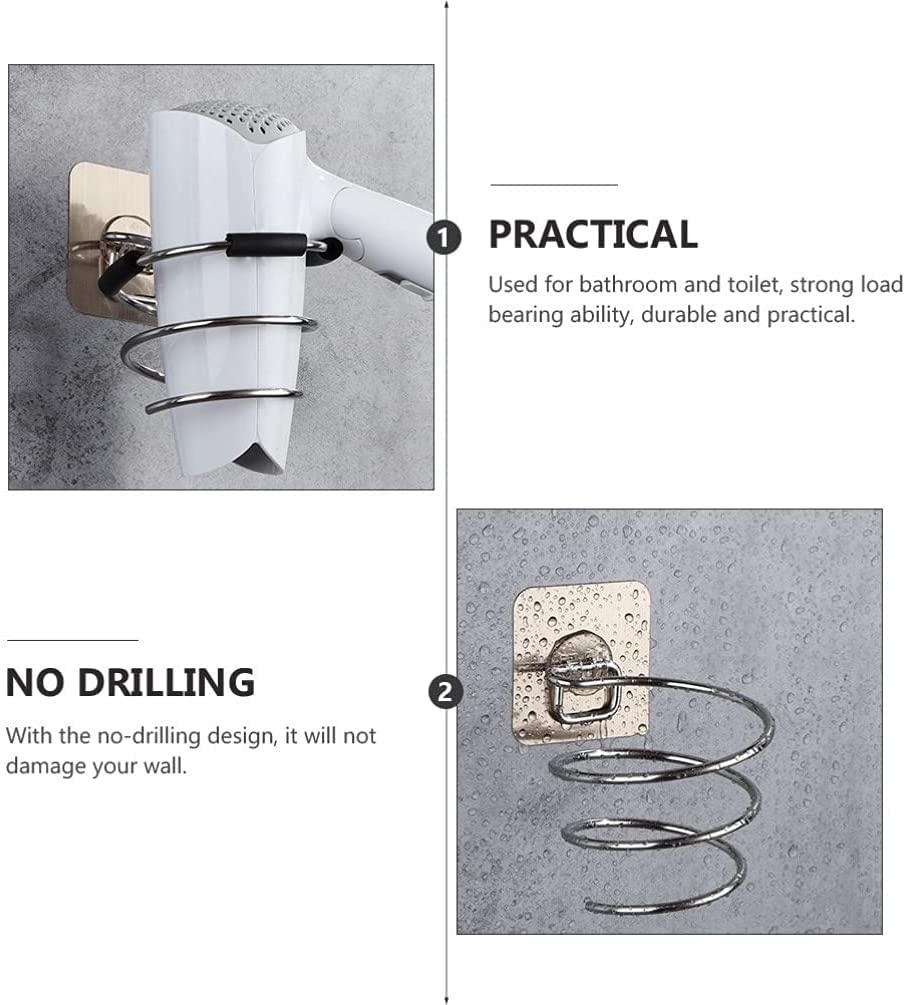 1

PRACTICAL

Used for bathroom and toilet, strong load bearing ability, durable and practical.

NO DRILLING

With the no-drilling design, it will not damage your wall.

2