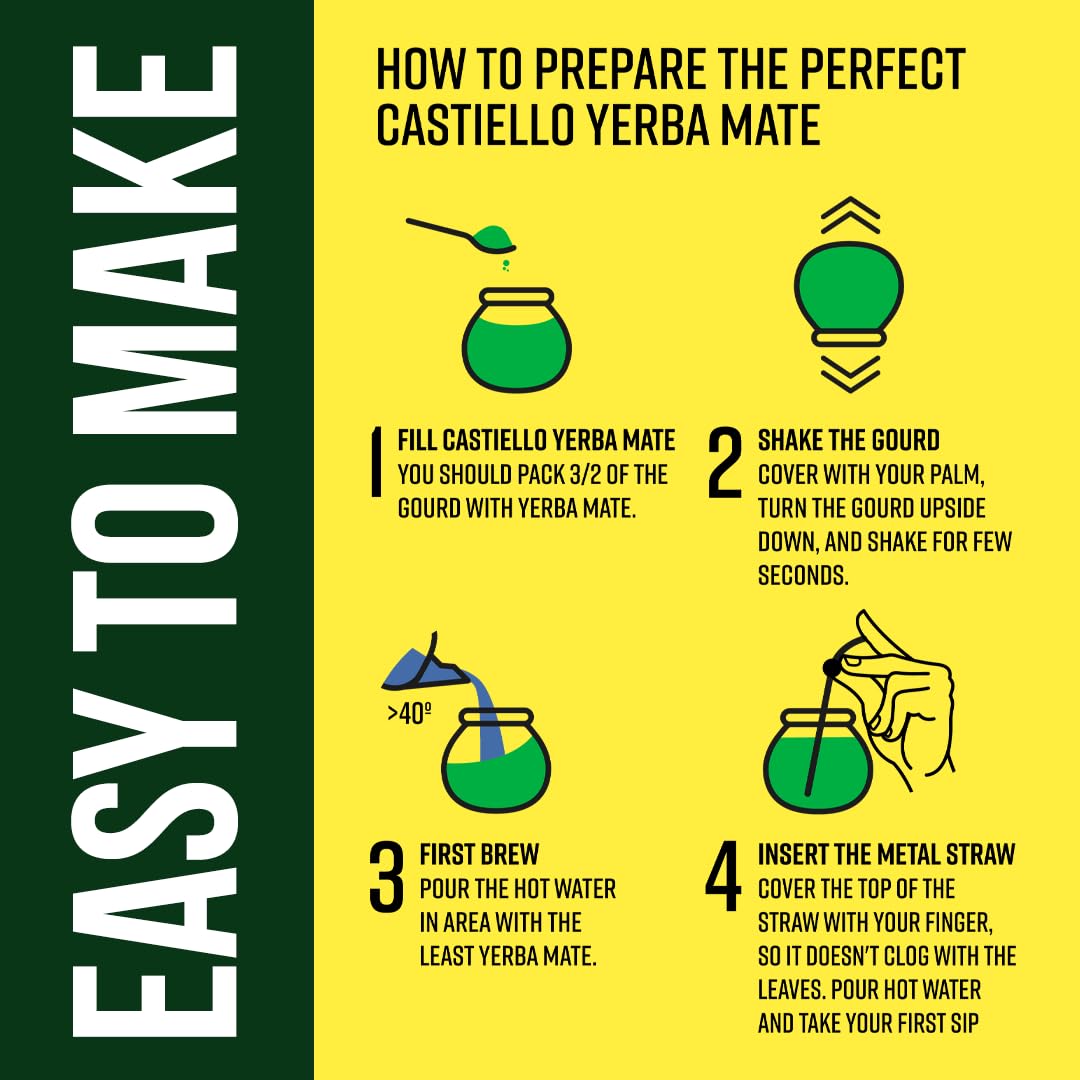 EASY TO MAKE

HOW TO PREPARE THE PERFECT CASTIELLO YERBA MATE

1 FILL CASTIELLO YERBA MATE
YOU SHOULD PACK 3/2 OF THE GOURD WITH YERBA MATE.

2 SHAKE THE GOURD
COVER WITH YOUR PALM, TURN THE GOURD UPSIDE DOWN, AND SHAKE FOR FEW SECONDS.

>40º

3 FIRST BREW
POUR THE HOT WATER IN AREA WITH THE LEAST YERBA MATE.

4 INSERT THE METAL STRAW
COVER THE TOP OF THE STRAW WITH YOUR FINGER, SO IT DOESN'T CLOG WITH THE LEAVES. POUR HOT WATER AND TAKE YOUR FIRST SIP