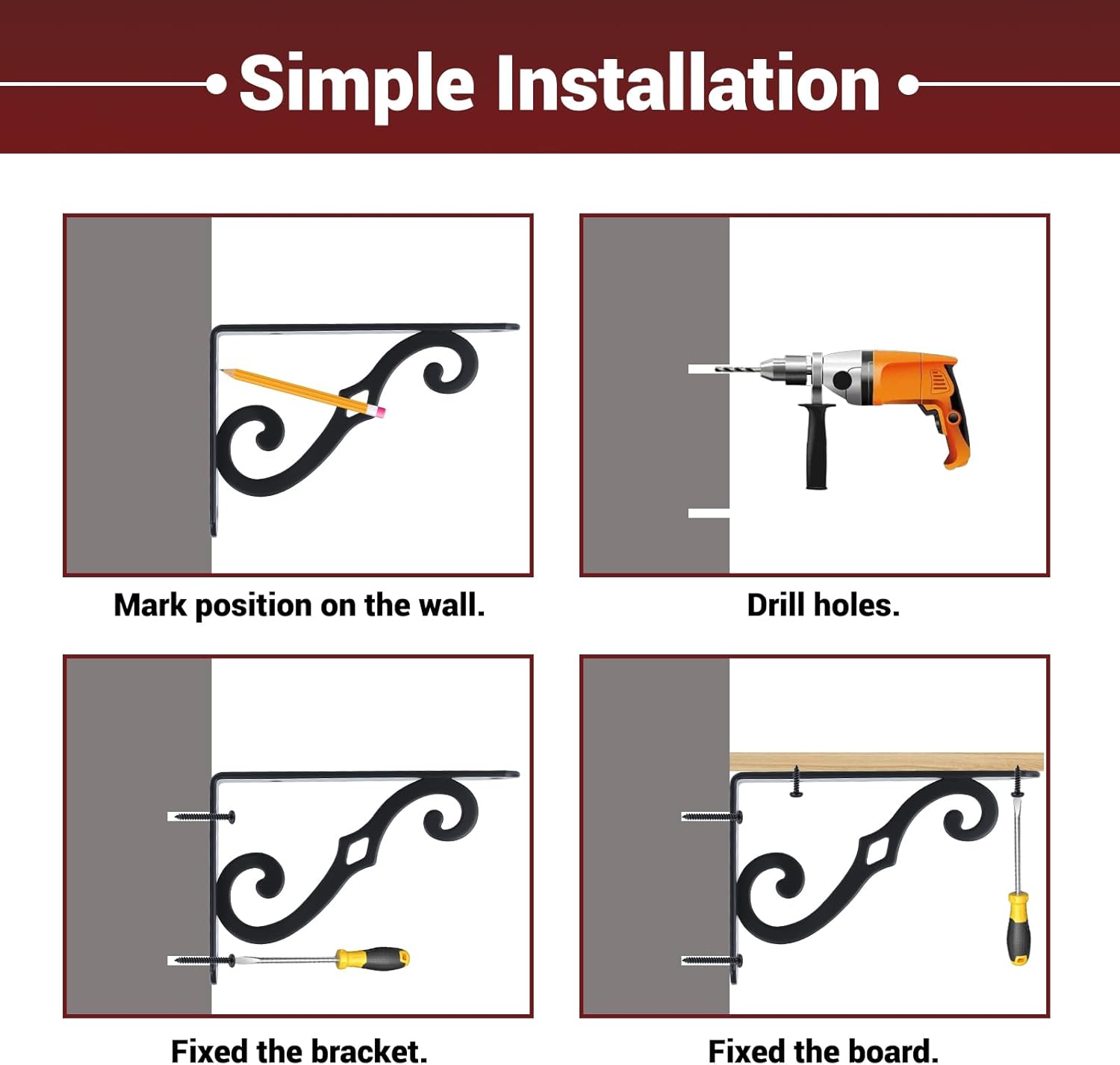 Simple Installation

Mark position on the wall.

Drill holes.

Fixed the bracket.

Fixed the board.