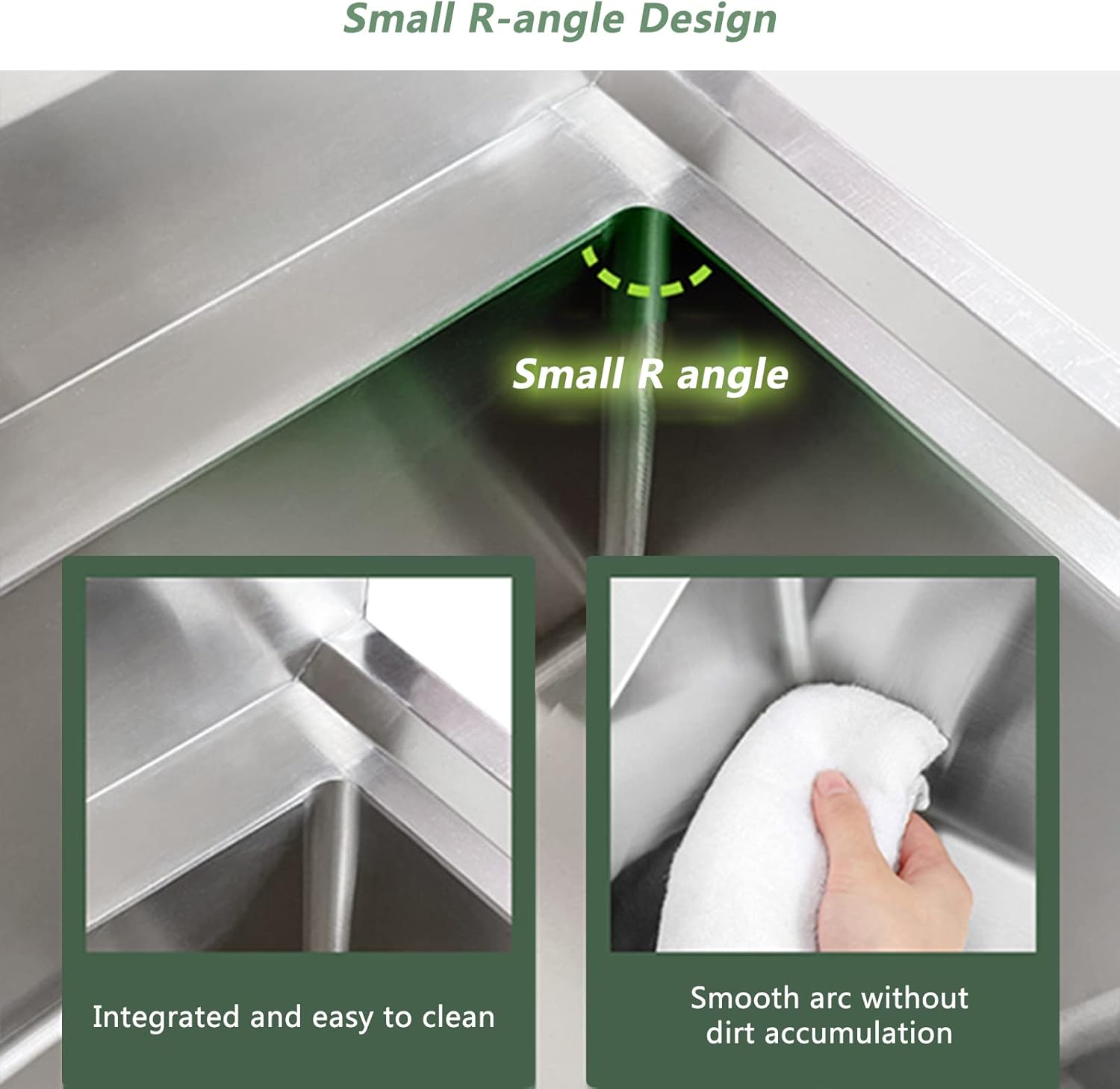 Small R-angle Design

Small R angle

Integrated and easy to clean

Smooth arc without dirt accumulation