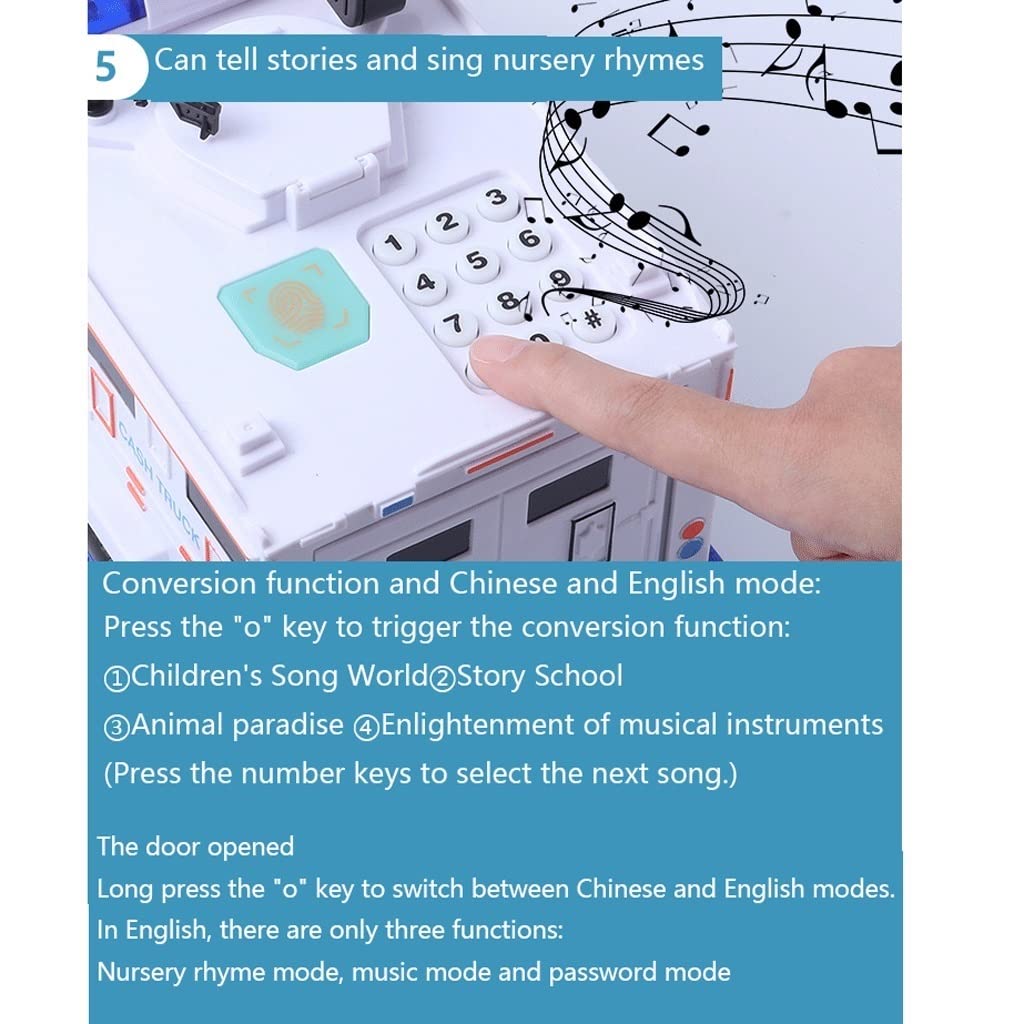 5 Can tell stories and sing nursery rhymes

1 2 3 4 5 6 7 8 9 #

CASH TRUCK

Conversion function and Chinese and English mode:
Press the "o" key to trigger the conversion function:
①Children's Song World②Story School
③Animal paradise ④Enlightenment of musical instruments
(Press the number keys to select the next song.)

The door opened
Long press the "o" key to switch between Chinese and English modes.
In English, there are only three functions:
Nursery rhyme mode, music mode and password mode