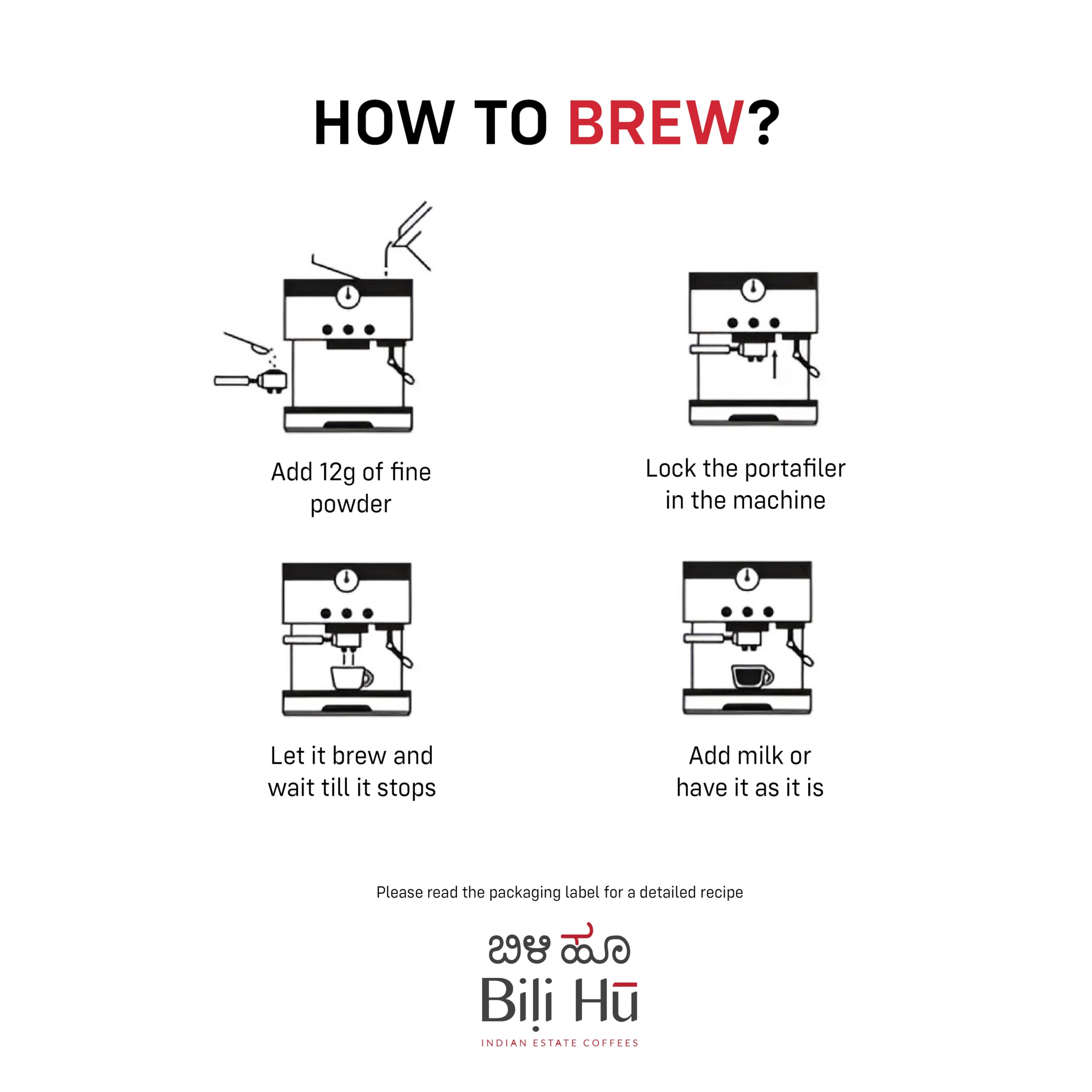 HOW TO BREW?

Add 12g of fine powder

Lock the portafiler in the machine

Let it brew and wait till it stops

Add milk or have it as it is

Please read the packaging label for a detailed recipe

ಬಿಳಿ ಹೂ

Biḷi Hū

INDIAN ESTATE COFFEES