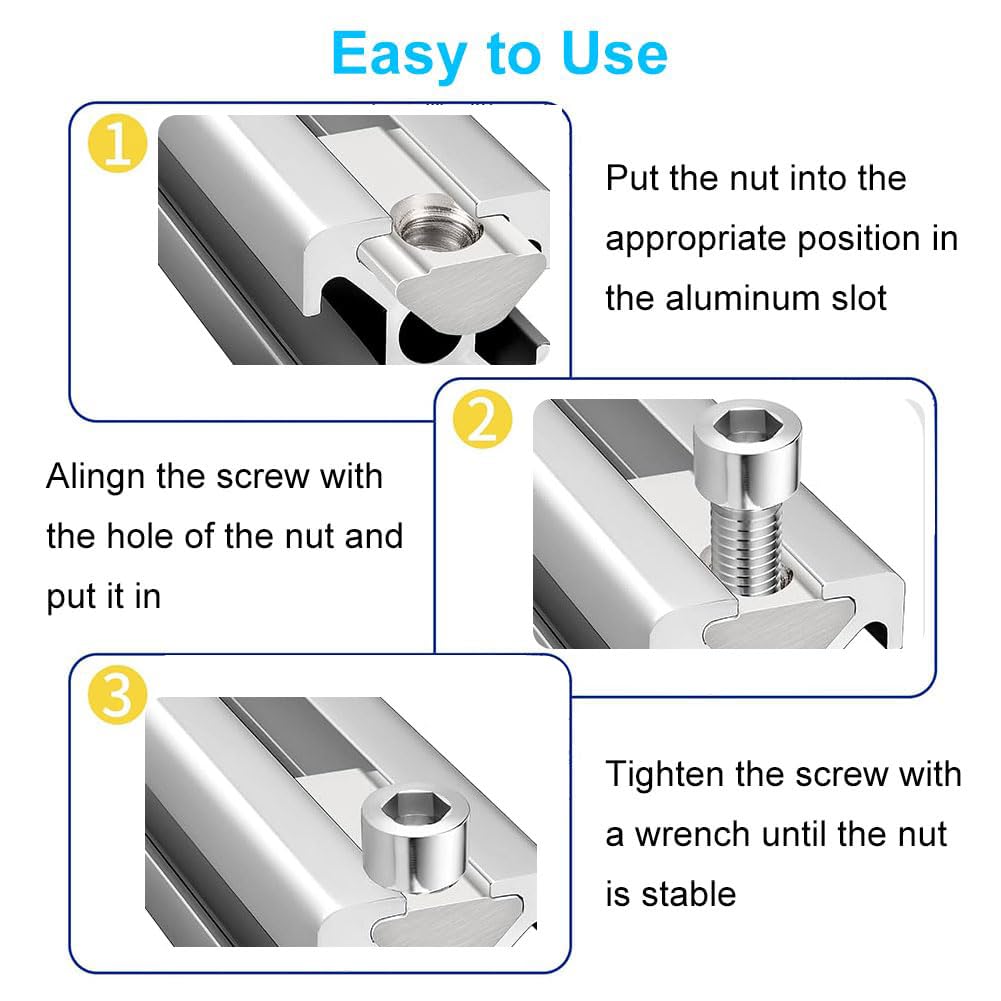 Easy to Use

1

Put the nut into the appropriate position in the aluminum slot

2

Alingn the screw with the hole of the nut and put it in

3

Tighten the screw with a wrench until the nut is stable