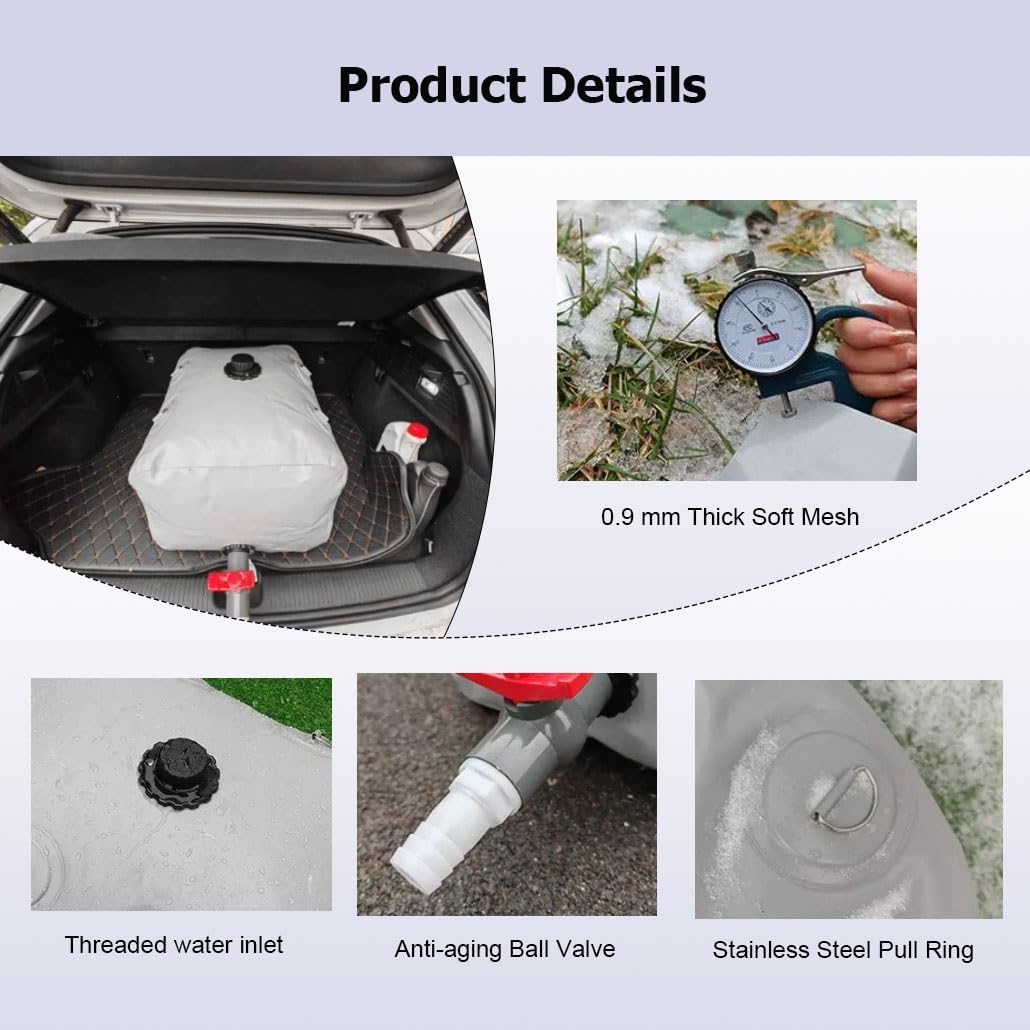 Product Details

0.9 mm Thick Soft Mesh

Threaded water inlet

Anti-aging Ball Valve

Stainless Steel Pull Ring