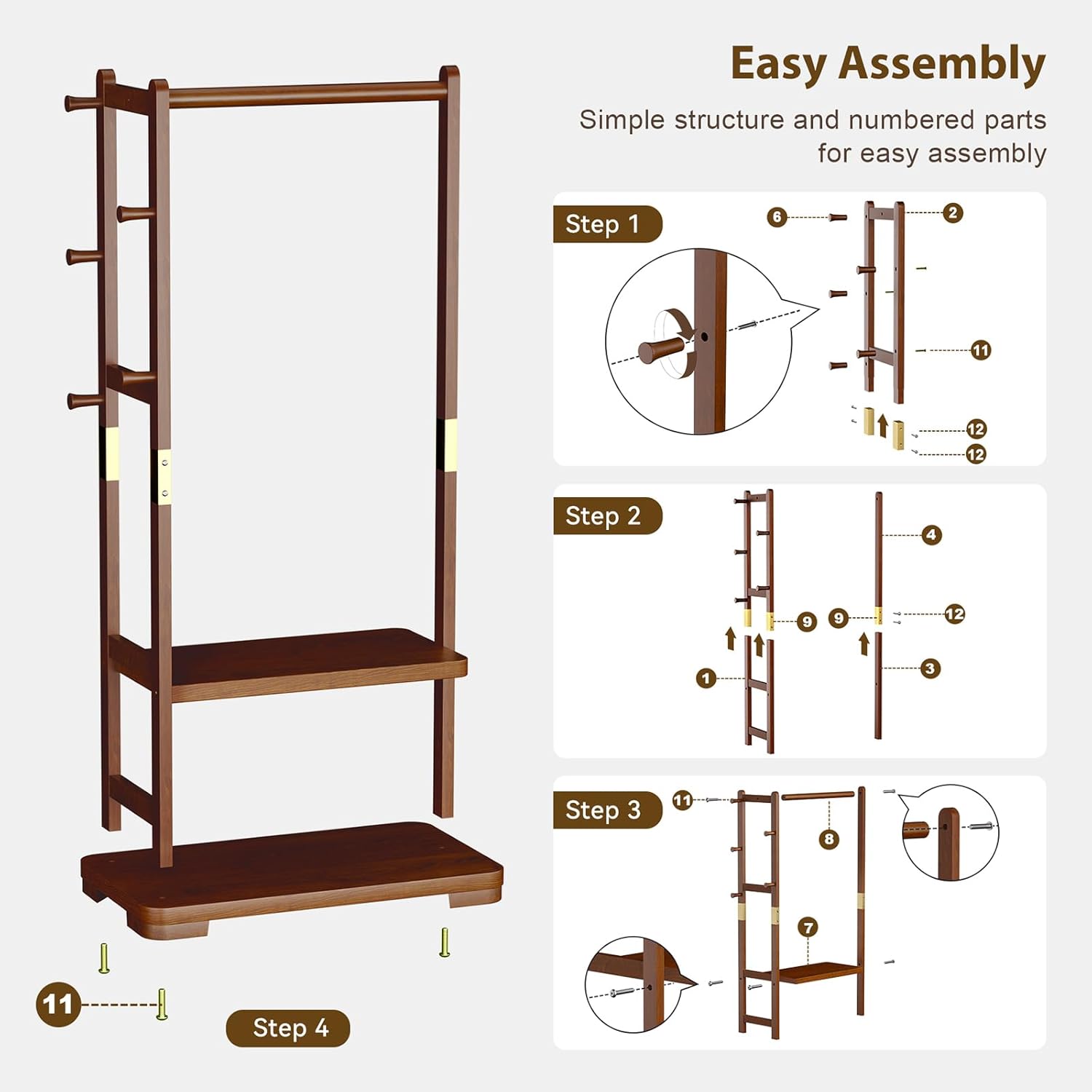 Easy Assembly

Simple structure and numbered parts for easy assembly

Step 1

6

2

11

12

12

Step 2

4

9

9

12

1

3

Step 3

11

8

7

11

Step 4