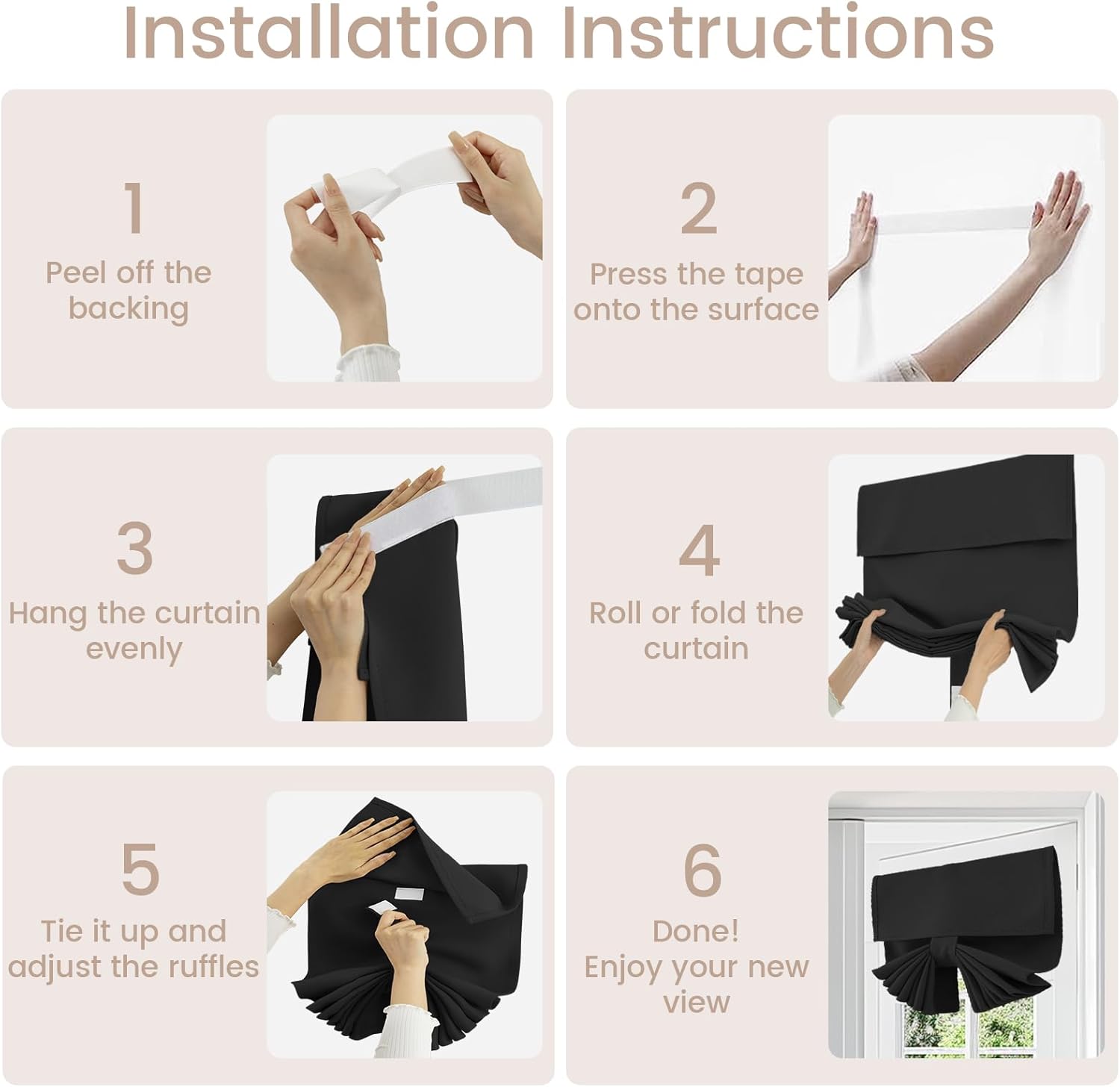 Installation Instructions

1
Peel off the backing

2
Press the tape onto the surface

3
Hang the curtain evenly

4
Roll or fold the curtain

5
Tie it up and adjust the ruffles

6
Done!
Enjoy your new view