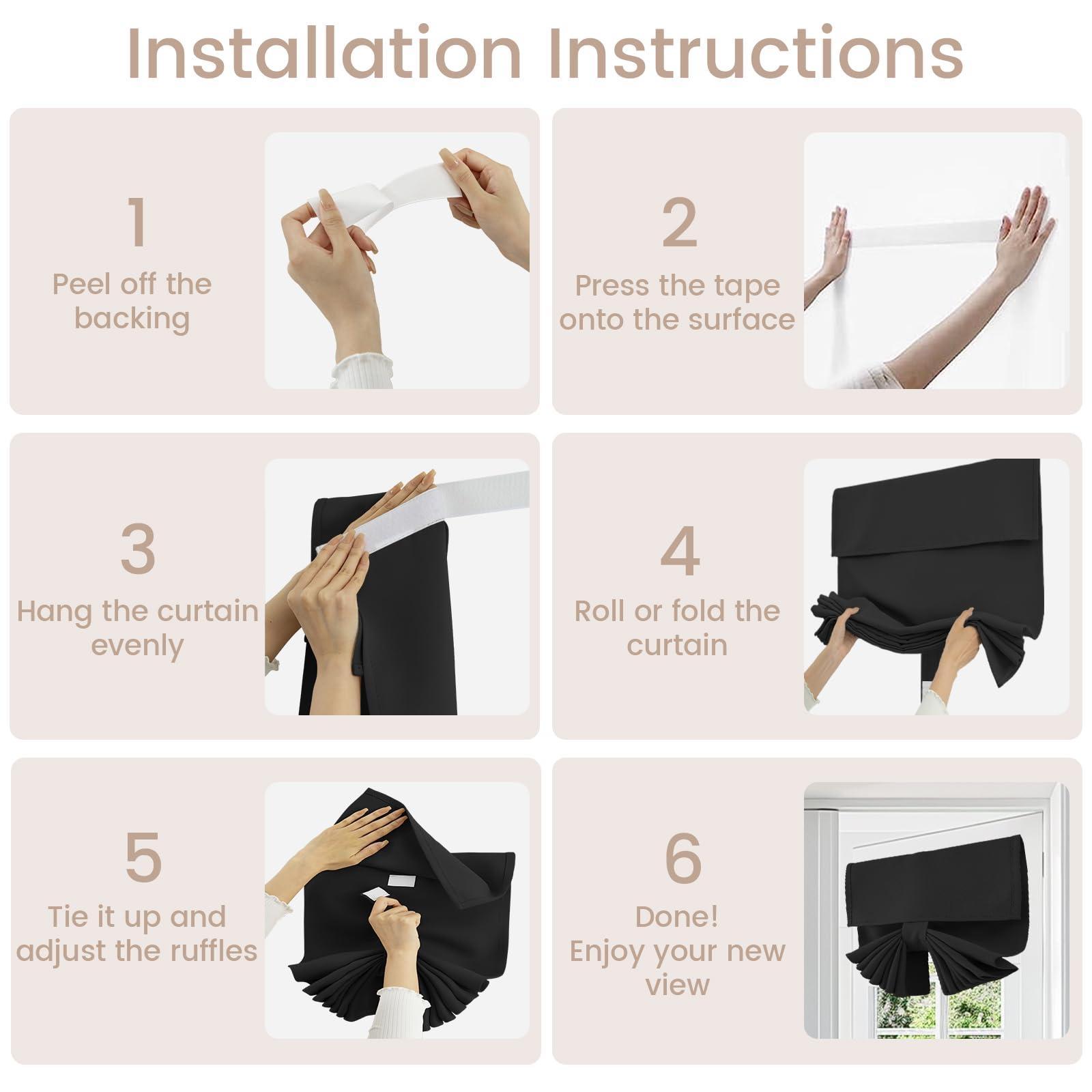 Installation Instructions

1
Peel off the backing

2
Press the tape onto the surface

3
Hang the curtain evenly

4
Roll or fold the curtain

5
Tie it up and adjust the ruffles

6
Done!
Enjoy your new view