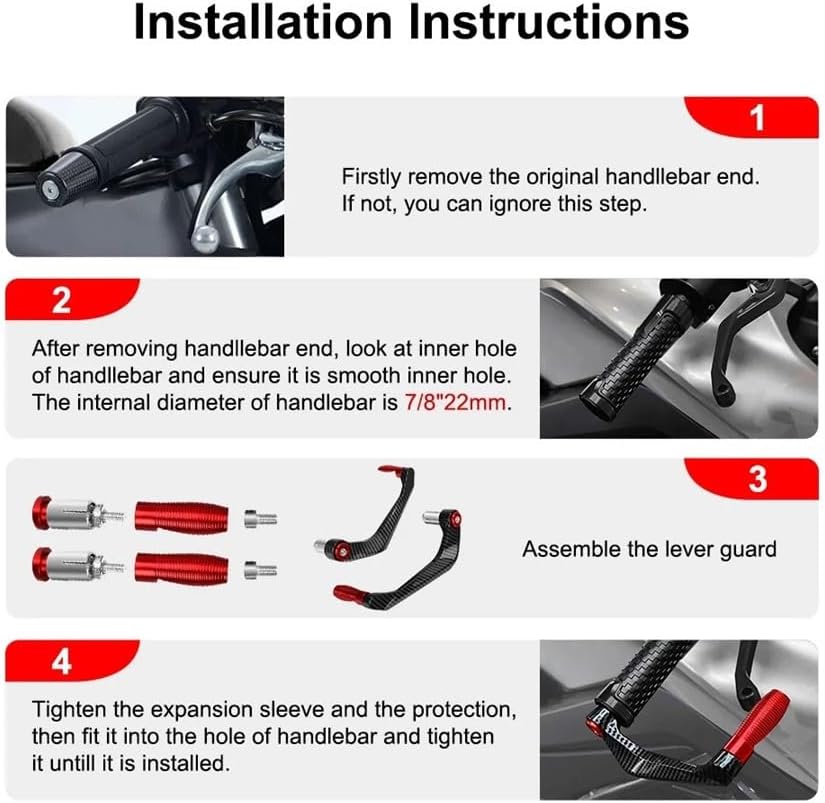 Installation Instructions

1

Firstly remove the original handllebar end. If not, you can ignore this step.

2

After removing handllebar end, look at inner hole of handllebar and ensure it is smooth inner hole. The internal diameter of handlebar is 7/8"22mm.

3

Assemble the lever guard

4

Tighten the expansion sleeve and the protection, then fit it into the hole of handlebar and tighten it untill it is installed.