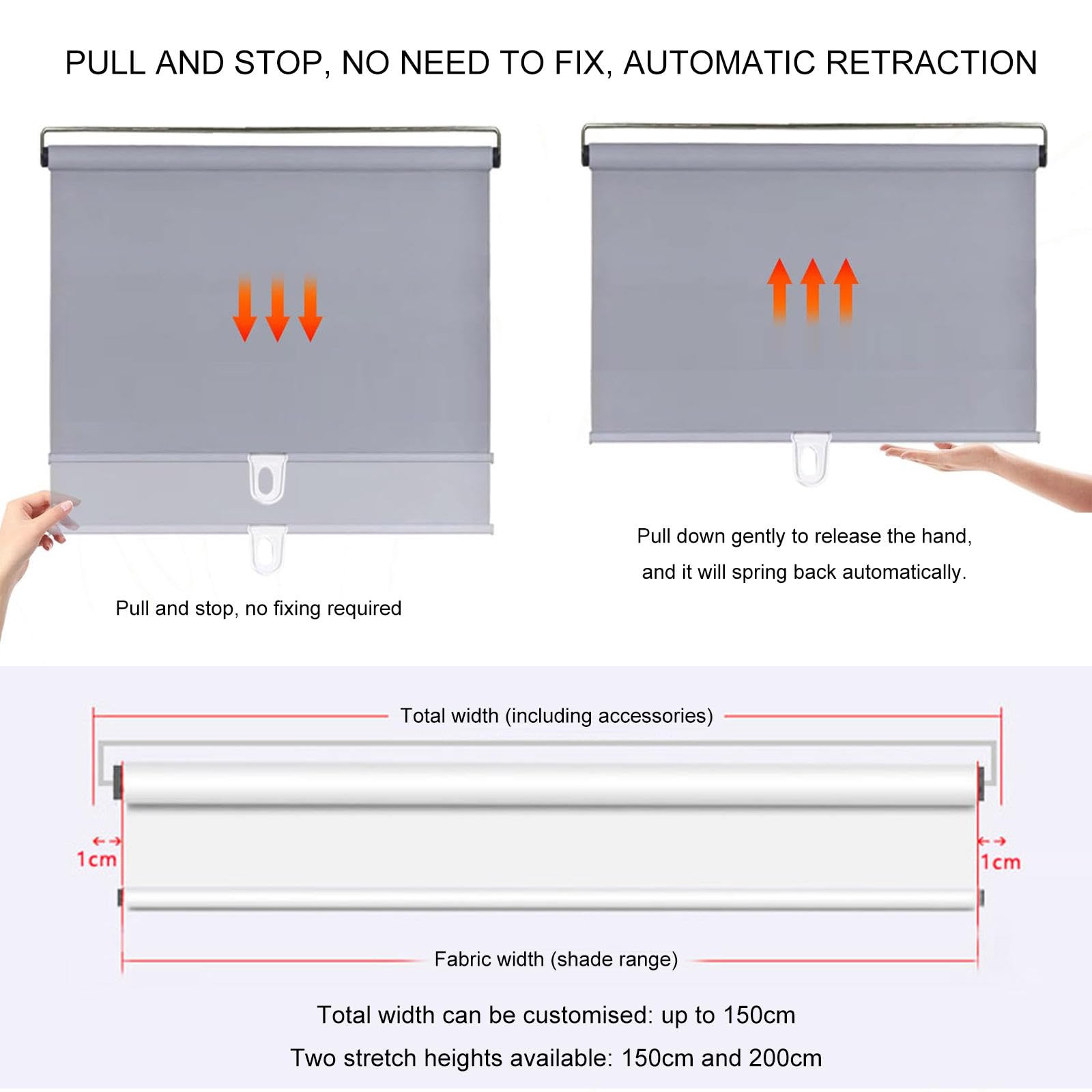 PULL AND STOP, NO NEED TO FIX, AUTOMATIC RETRACTION

Pull and stop, no fixing required

Pull down gently to release the hand, and it will spring back automatically.

Total width (including accessories)

1cm

1cm

Fabric width (shade range)

Total width can be customised: up to 150cm

Two stretch heights available: 150cm and 200cm