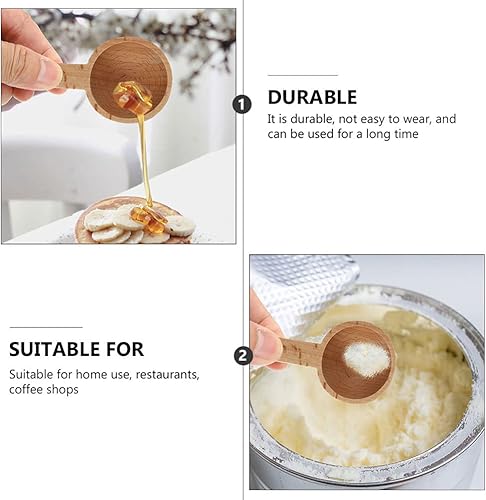 1

DURABLE

It is durable, not easy to wear, and can be used for a long time

SUITABLE FOR

Suitable for home use, restaurants, coffee shops

2