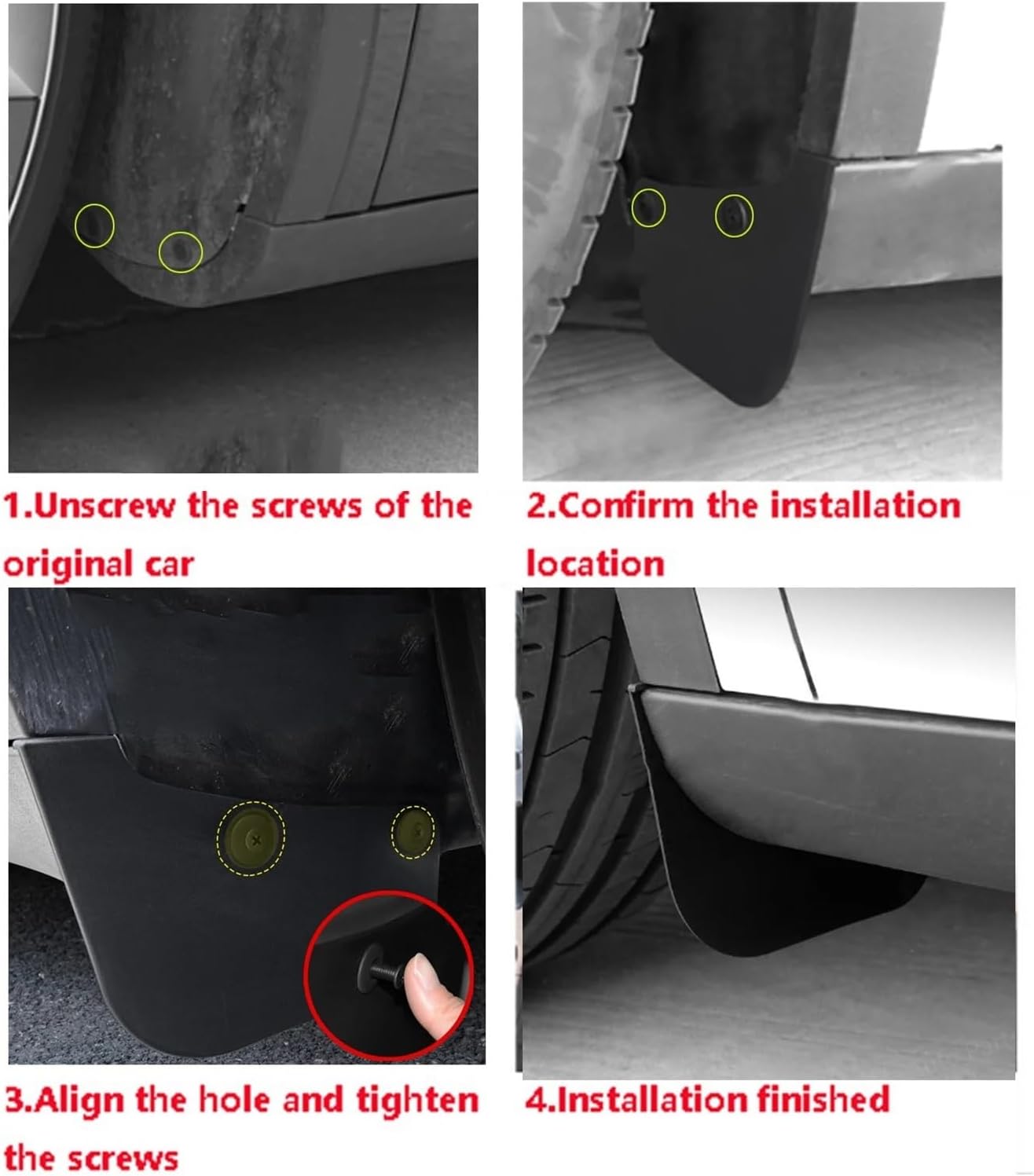 1.Unscrew the screws of the original car

2.Confirm the installation location

3.Align the hole and tighten the screws

4.Installation finished