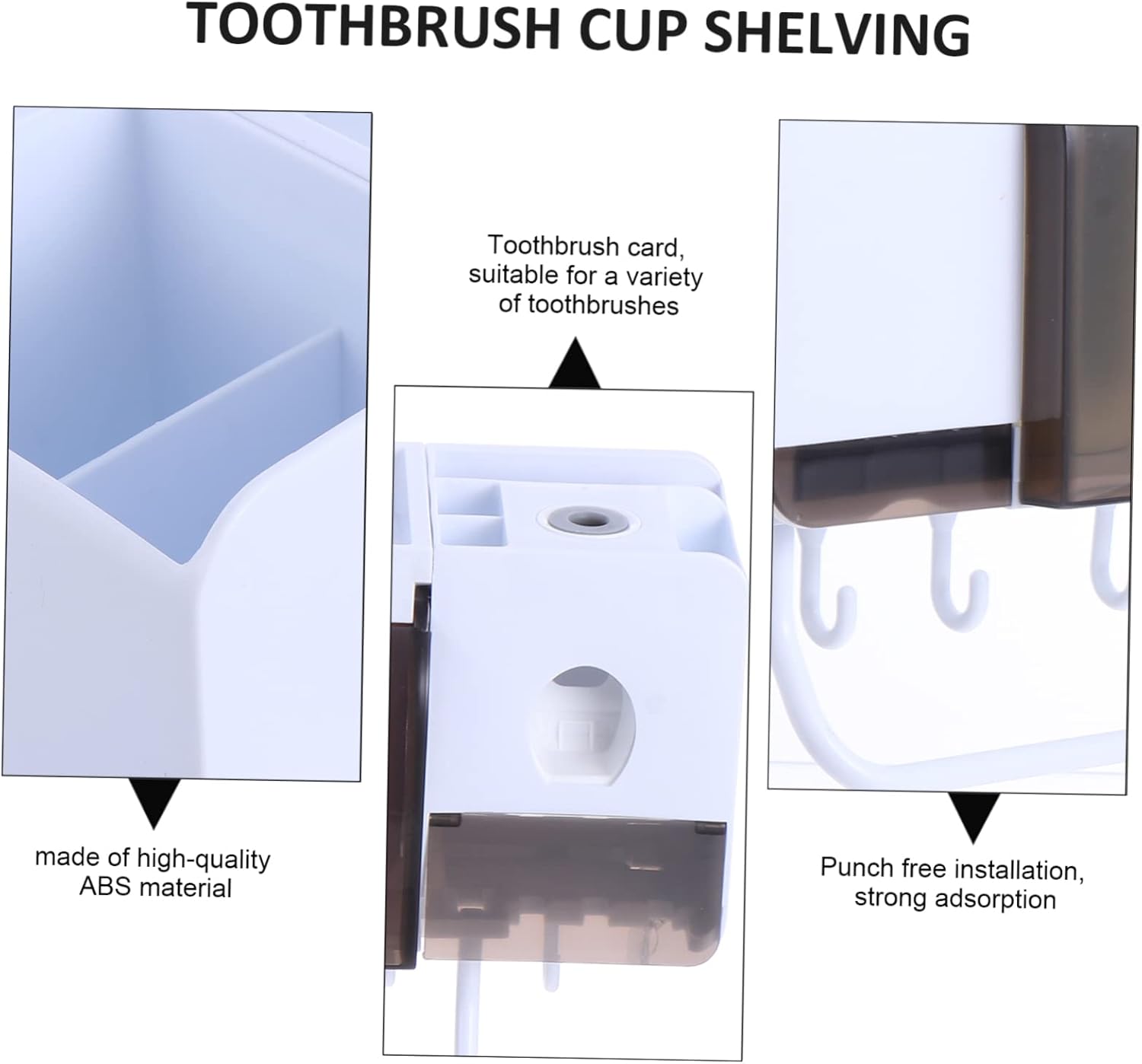 TOOTHBRUSH CUP SHELVING

Toothbrush card, suitable for a variety of toothbrushes

made of high-quality ABS material

Punch free installation, strong adsorption