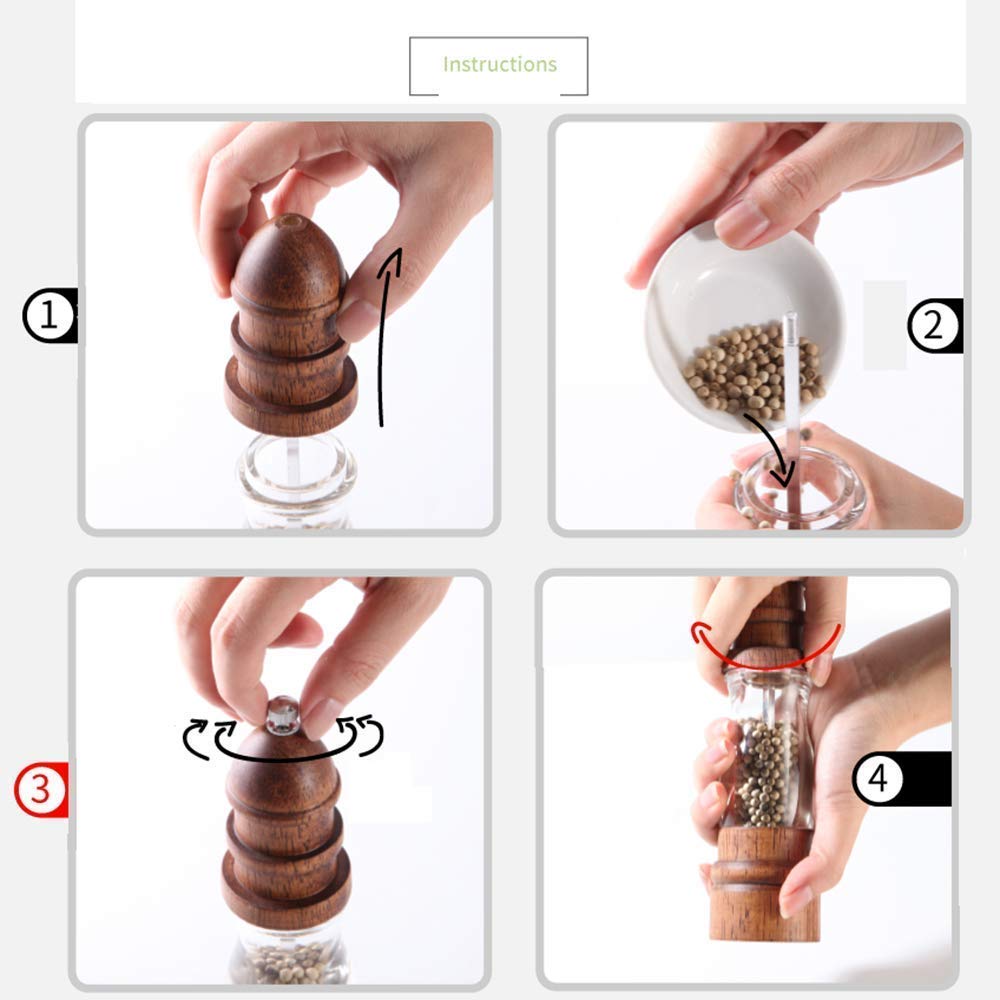 Instructions

1

2

3

4