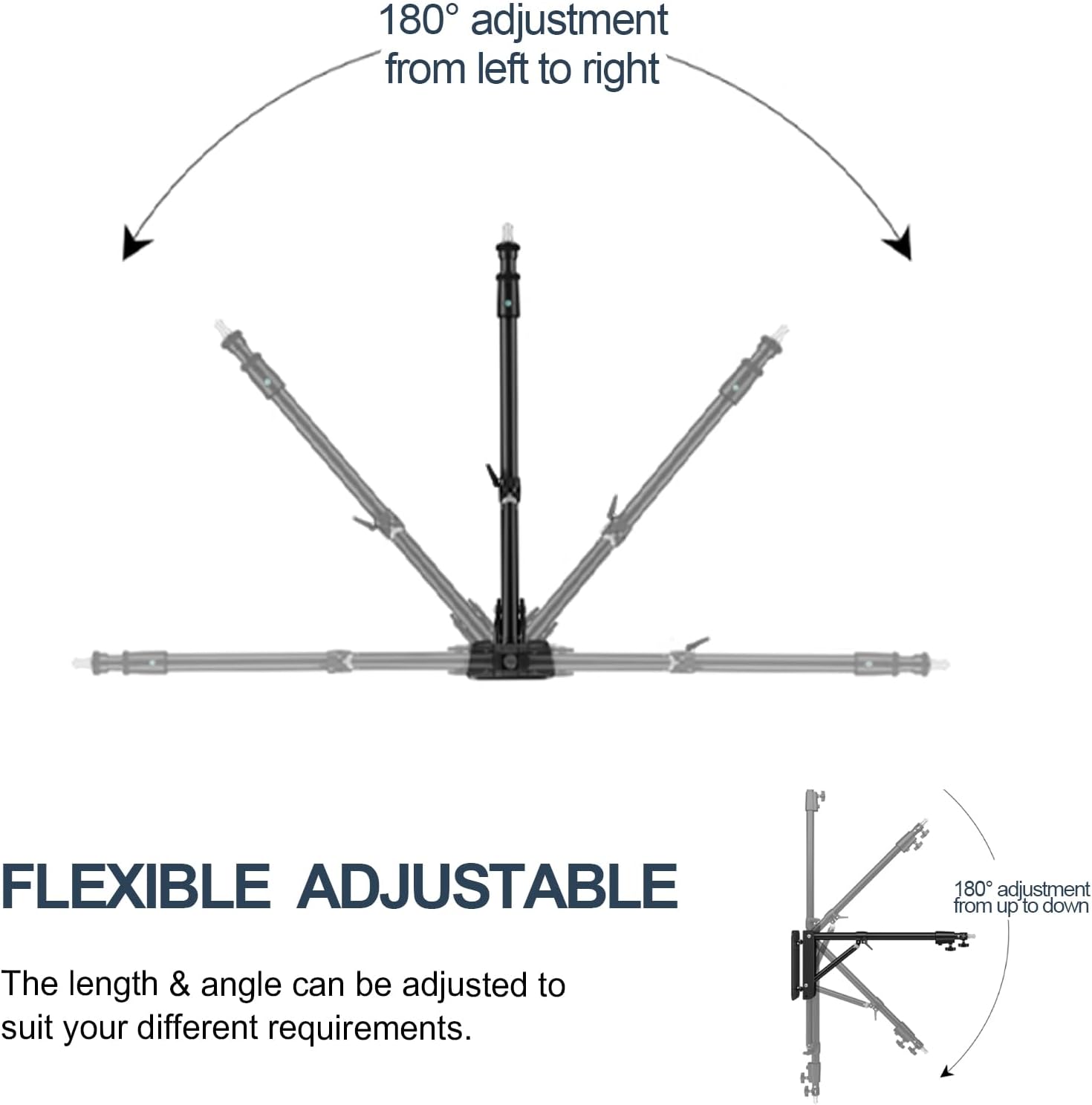 180° adjustment from left to right

FLEXIBLE ADJUSTABLE

The length & angle can be adjusted to suit your different requirements.

180° adjustment from up to down