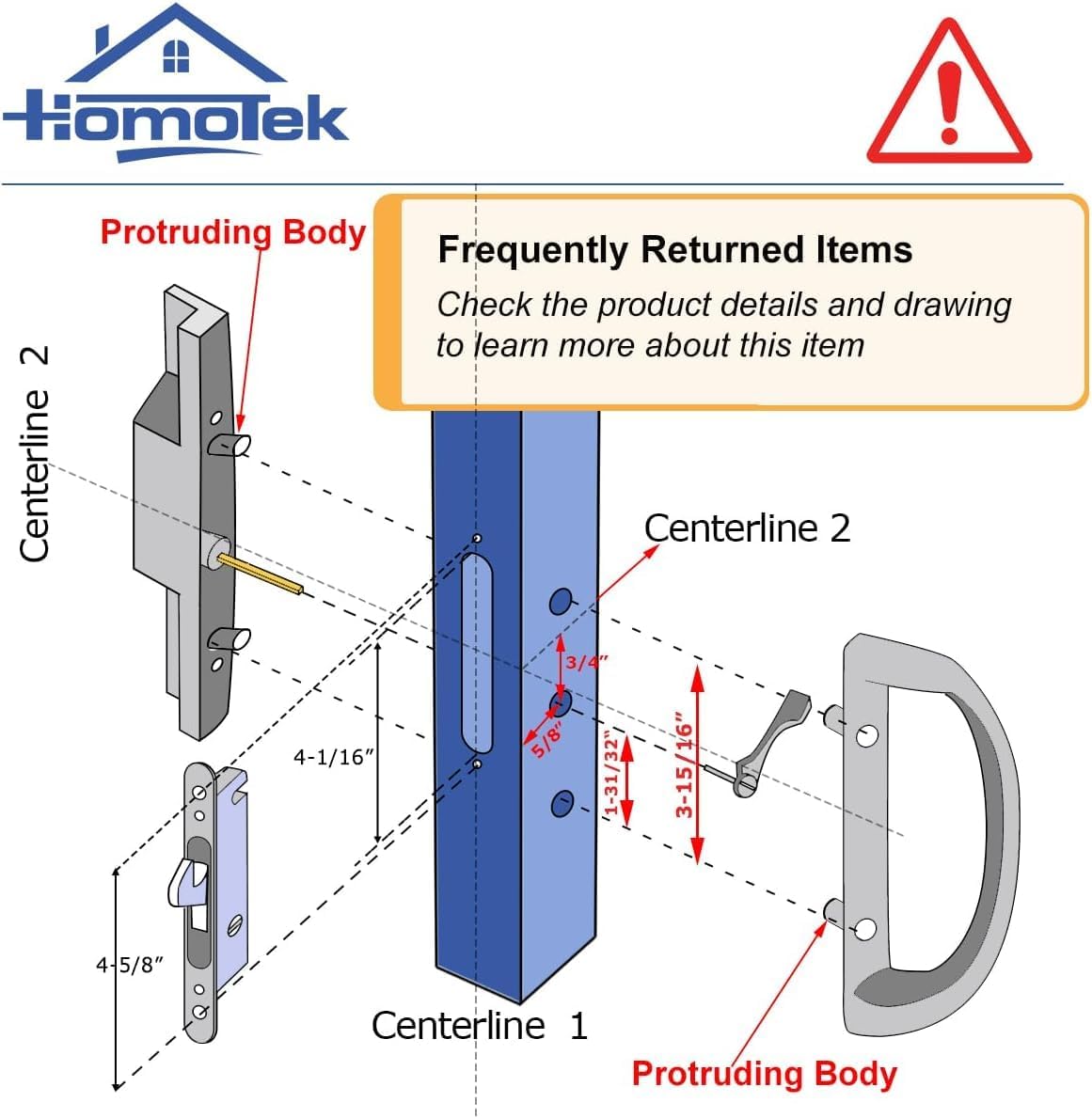 HomoTek

Protruding Body

Frequently Returned Items

Check the product details and drawing to learn more about this item

Centerline 2

Centerline 2

3/4"

5/8"

1-31/32"

3-15/16"

4-1/16"

4-5/8"

Centerline 1

Protruding Body