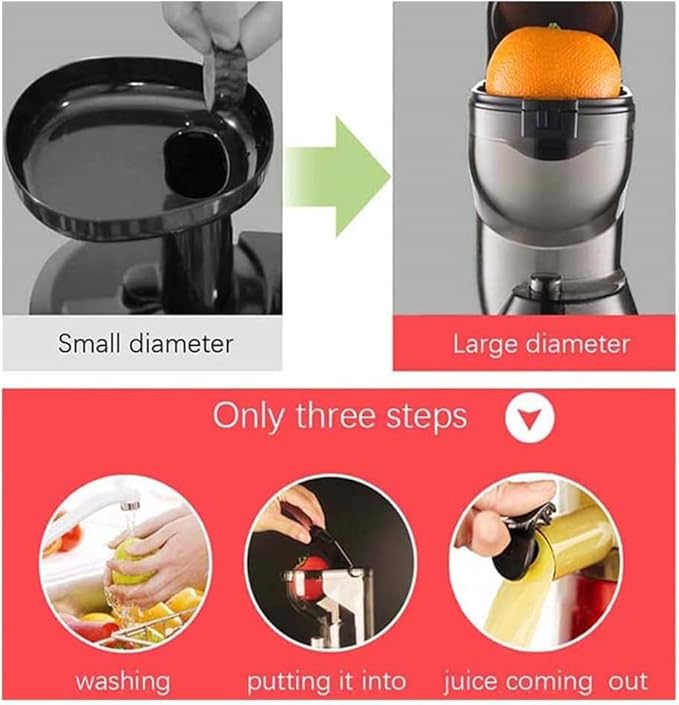 Small diameter

Large diameter

Only three steps

washing

putting it into

juice coming out