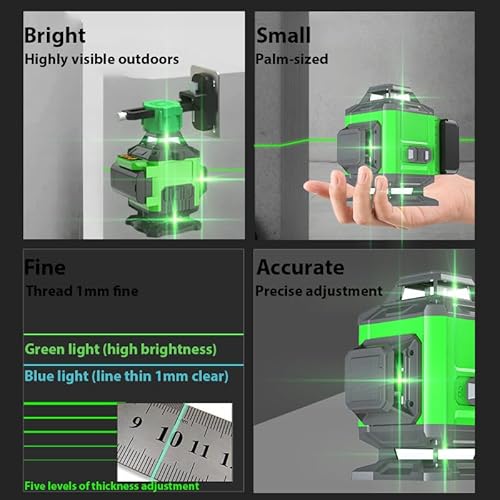 Bright
Highly visible outdoors

Small
Palm-sized

Fine
Thread 1mm fine

Green light (high brightness)

Blue light (line thin 1mm clear)

9 10 11 1

Five levels of thickness adjustment

Accurate
Precise adjustment