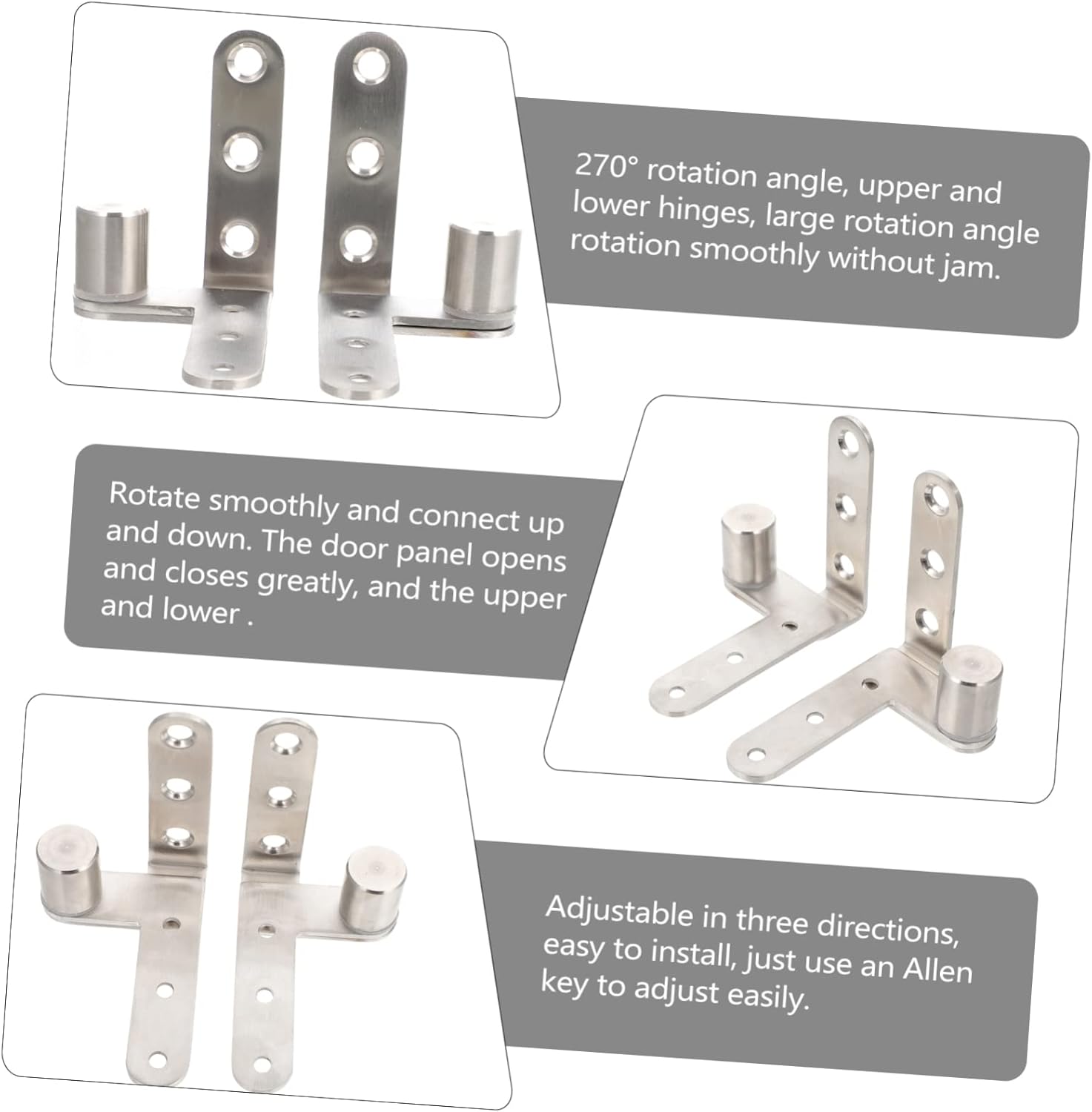 270° rotation angle, upper and lower hinges, large rotation angle rotation smoothly without jam.

Rotate smoothly and connect up and down. The door panel opens and closes greatly, and the upper and lower .

Adjustable in three directions, easy to install, just use an Allen key to adjust easily.