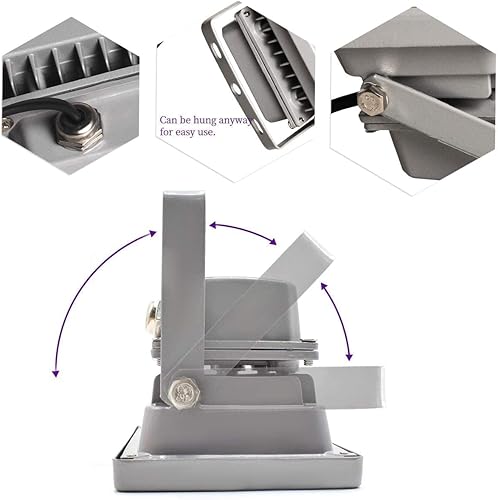 Can be hung anyway
for easy use.