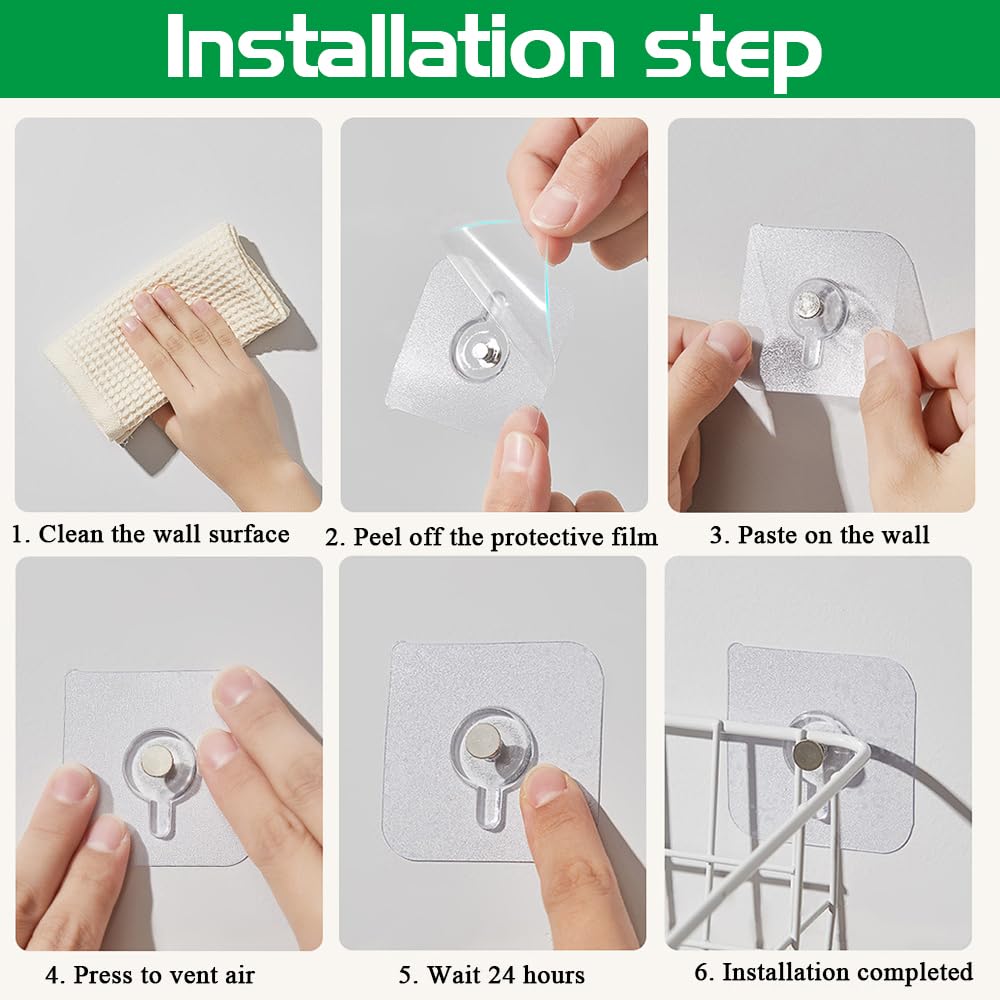 Installation step

1. Clean the wall surface

2. Peel off the protective film

3. Paste on the wall

4. Press to vent air

5. Wait 24 hours

6. Installation completed