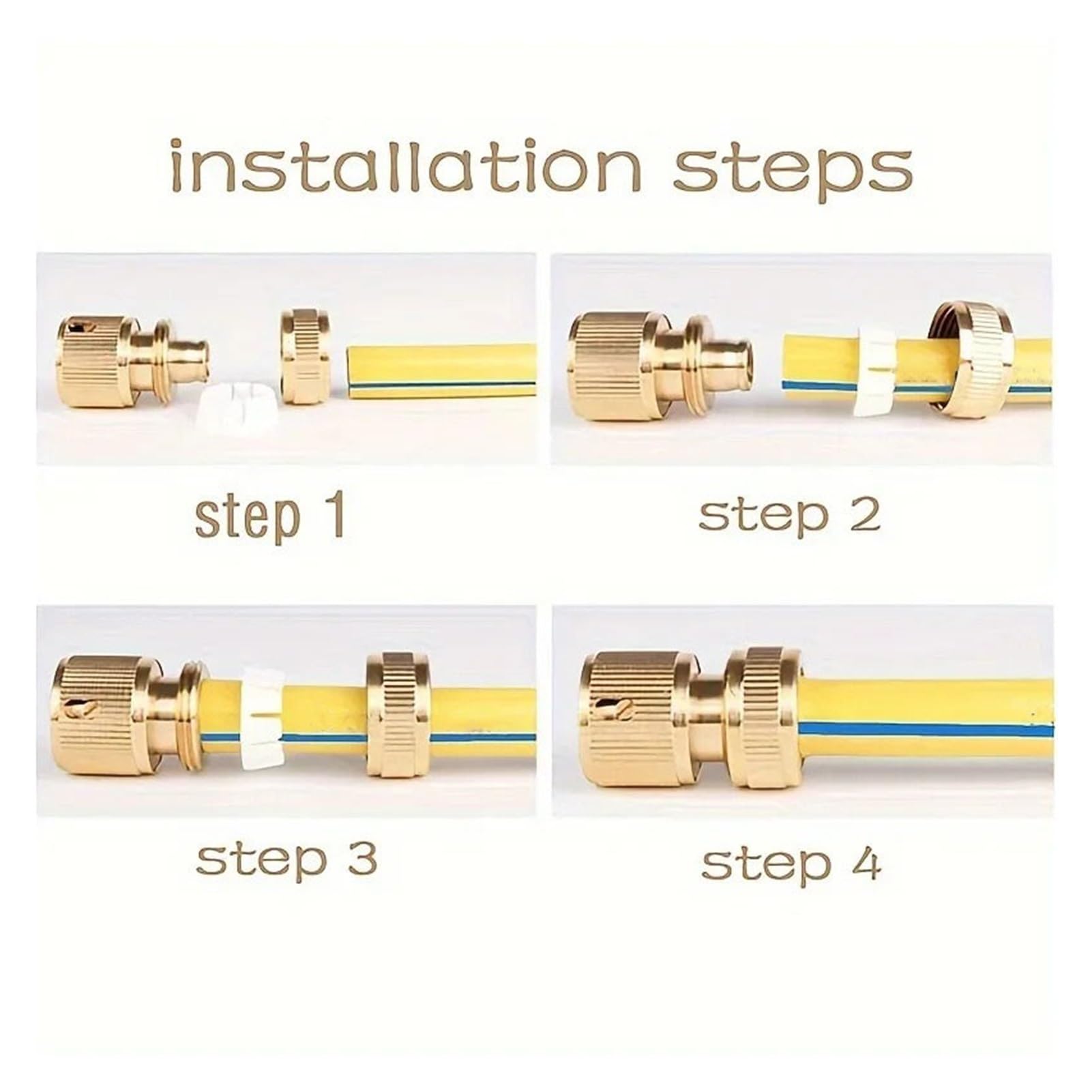 installation steps

step 1

step 2

step 3

step 4