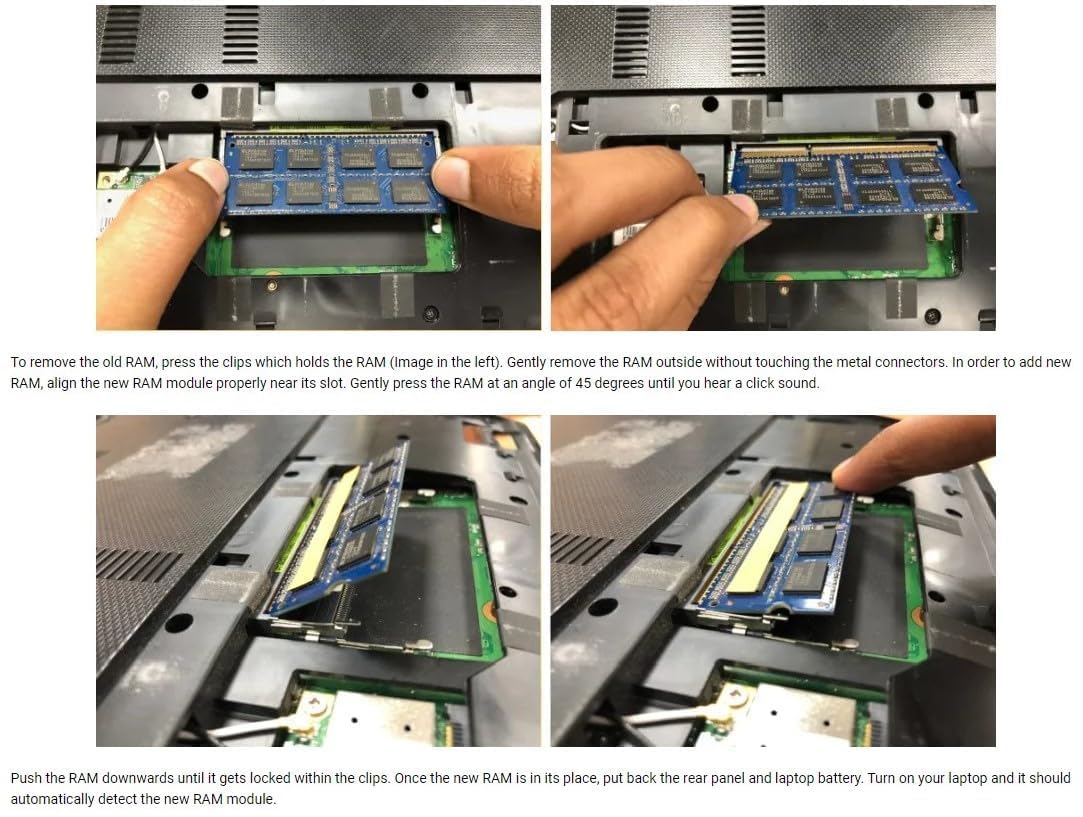 To remove the old RAM, press the clips which holds the RAM (Image in the left). Gently remove the RAM outside without touching the metal connectors. In order to add new RAM, align the new RAM module properly near its slot. Gently press the RAM at an angle of 45 degrees until you hear a click sound.

Push the RAM downwards until it gets locked within the clips. Once the new RAM is in its place, put back the rear panel and laptop battery. Turn on your laptop and it should automatically detect the new RAM module.