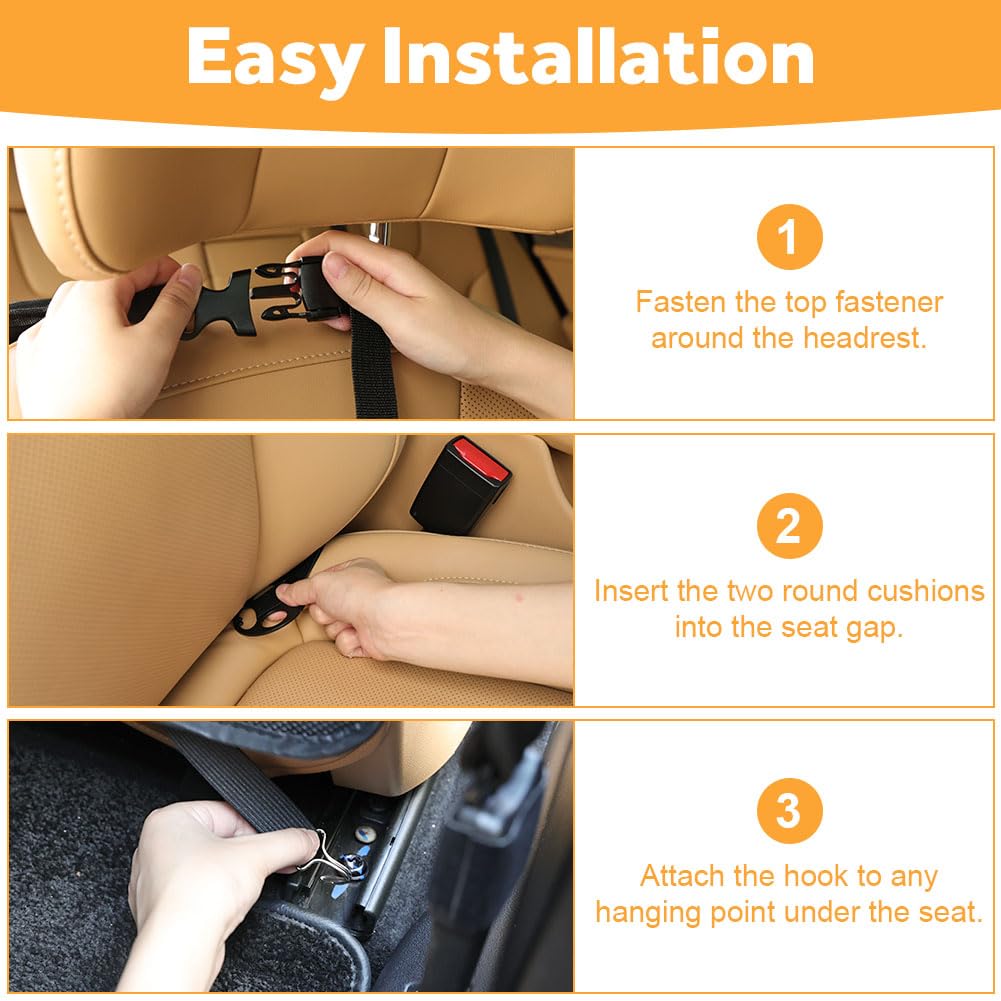 Easy Installation

1

Fasten the top fastener around the headrest.

2

Insert the two round cushions into the seat gap.

3

Attach the hook to any hanging point under the seat.