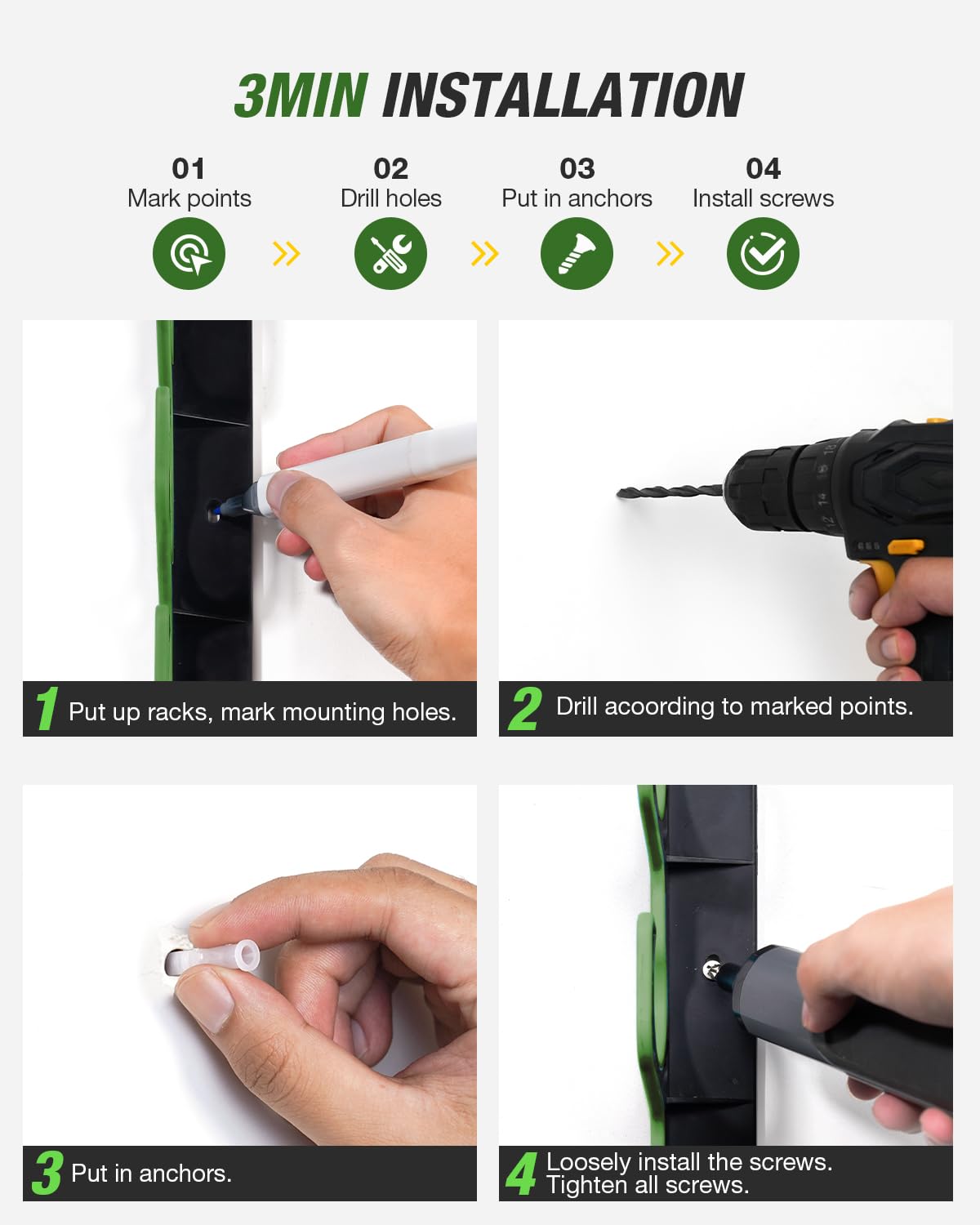 3MIN INSTALLATION

01
Mark points

02
Drill holes

03
Put in anchors

04
Install screws

1 Put up racks, mark mounting holes.

2 Drill acoording to marked points.

3 Put in anchors.

4 Loosely install the screws.
Tighten all screws.