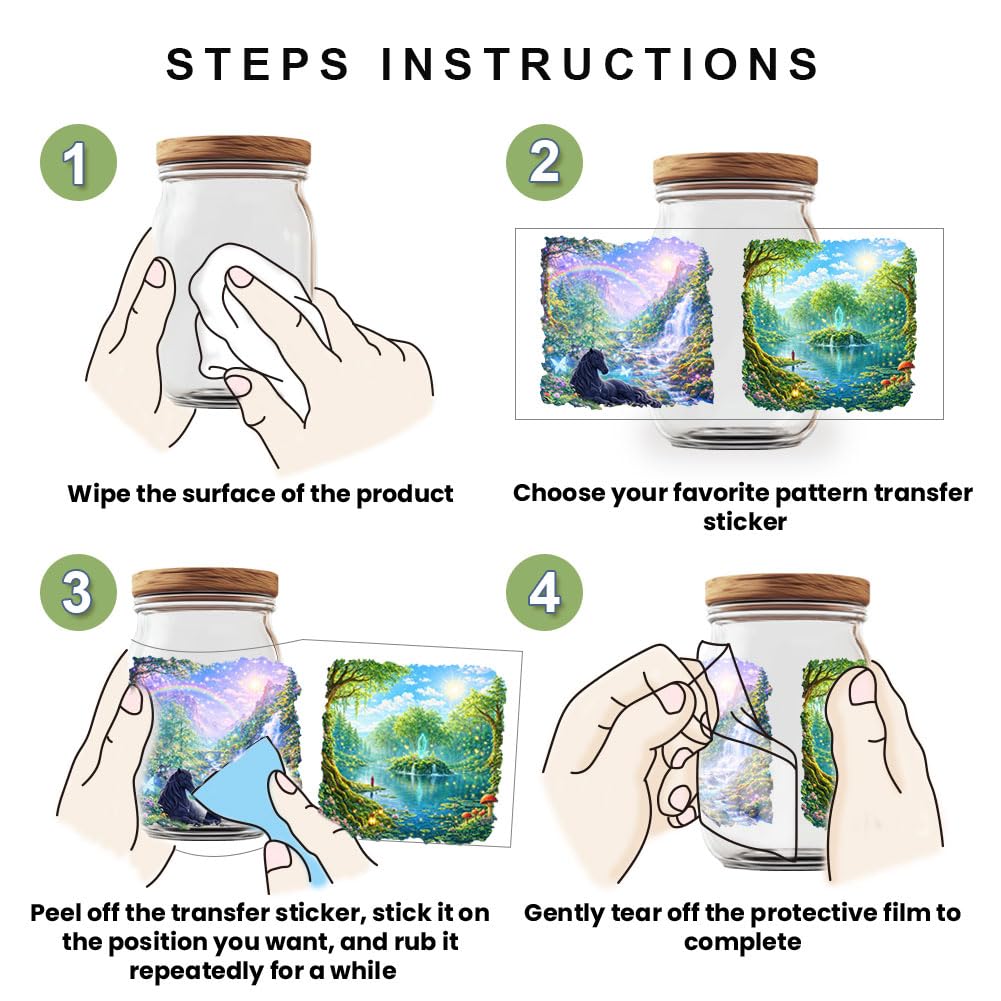 STEPS INSTRUCTIONS

1

Wipe the surface of the product

2

Choose your favorite pattern transfer sticker

3

Peel off the transfer sticker, stick it on the position you want, and rub it repeatedly for a while

4

Gently tear off the protective film to complete