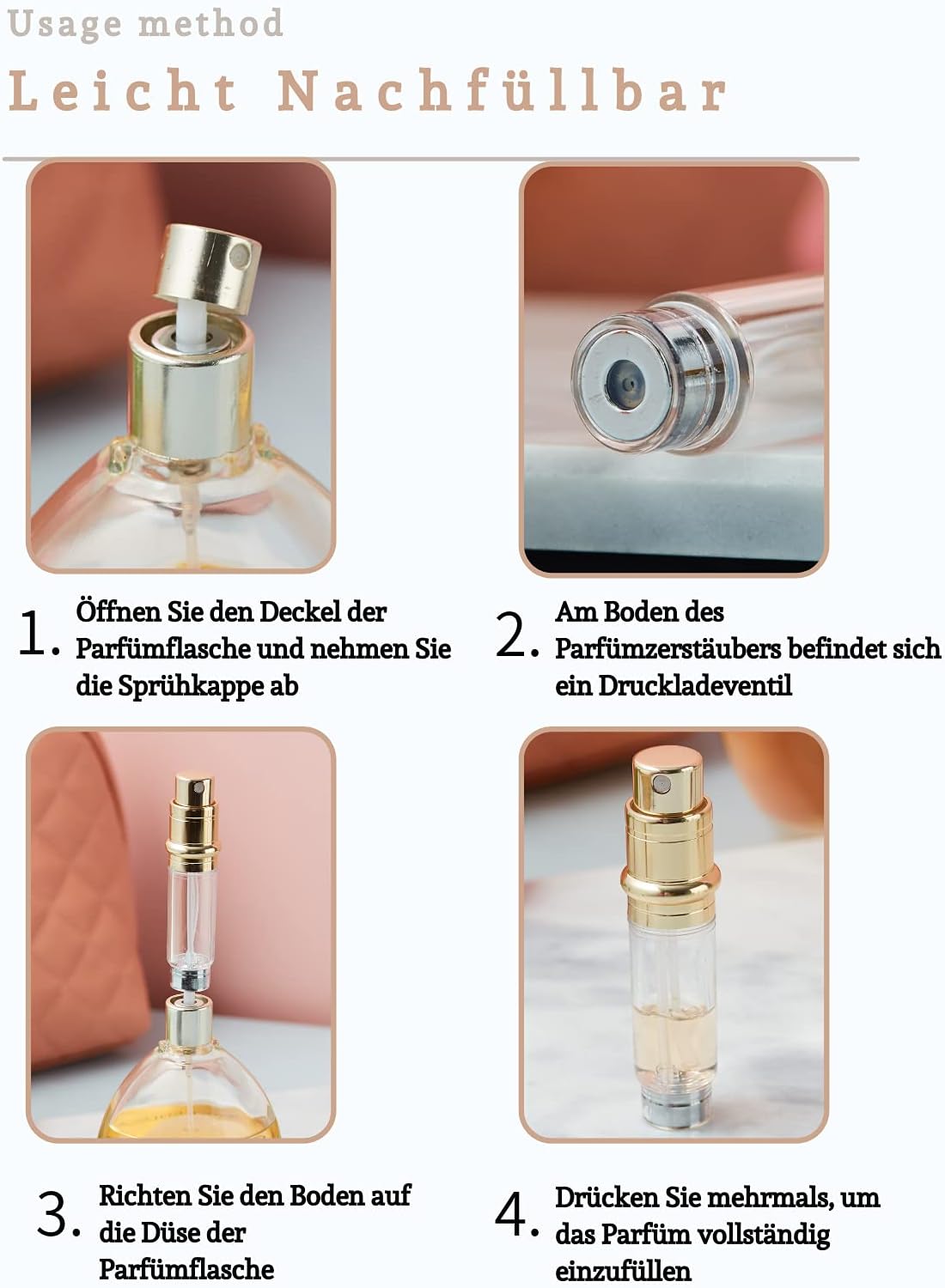 Usage method

Leicht Nachfüllbar

1. Öffnen Sie den Deckel der Parfümflasche und nehmen Sie die Sprühkappe ab

2. Am Boden des Parfümzerstäubers befindet sich ein Druckladeventil

3. Richten Sie den Boden auf die Düse der Parfümflasche

4. Drücken Sie mehrmals, um das Parfüm vollständig einzufüllen