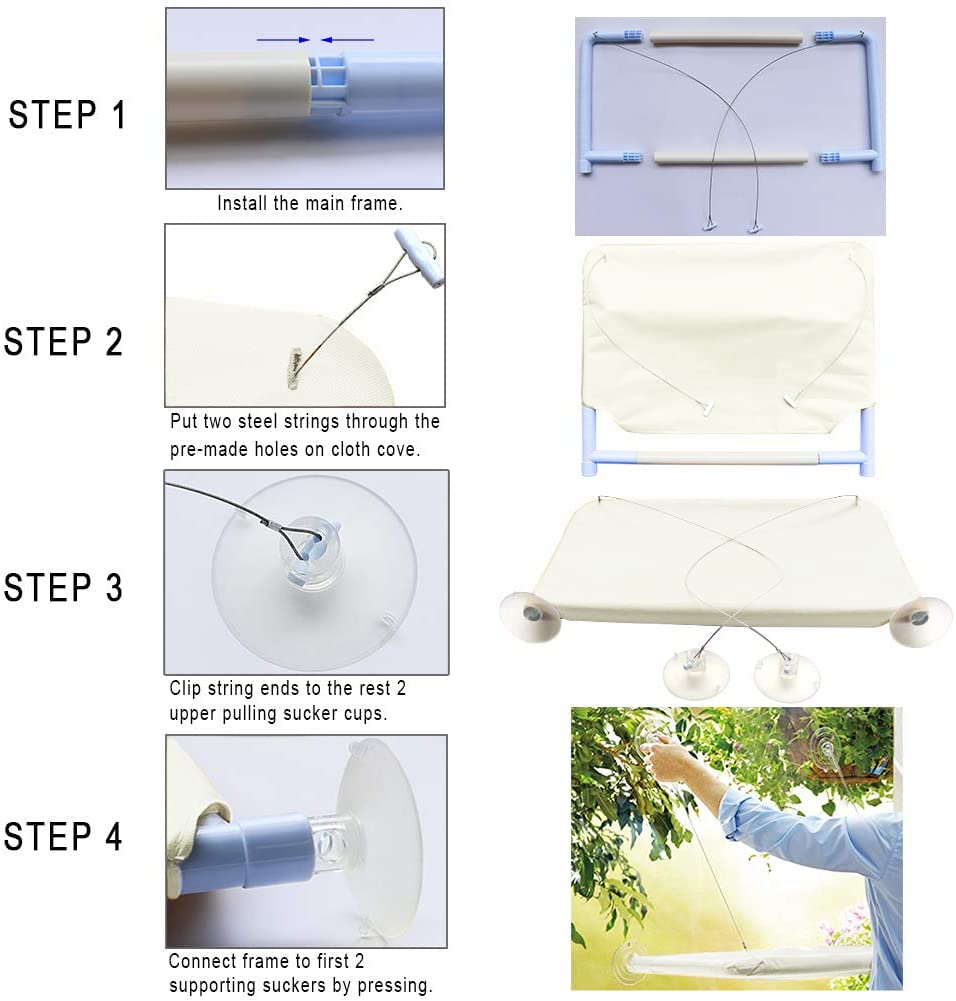 STEP 1

Install the main frame.

STEP 2

Put two steel strings through the pre-made holes on cloth cove.

STEP 3

Clip string ends to the rest 2 upper pulling sucker cups.

STEP 4

Connect frame to first 2 supporting suckers by pressing.