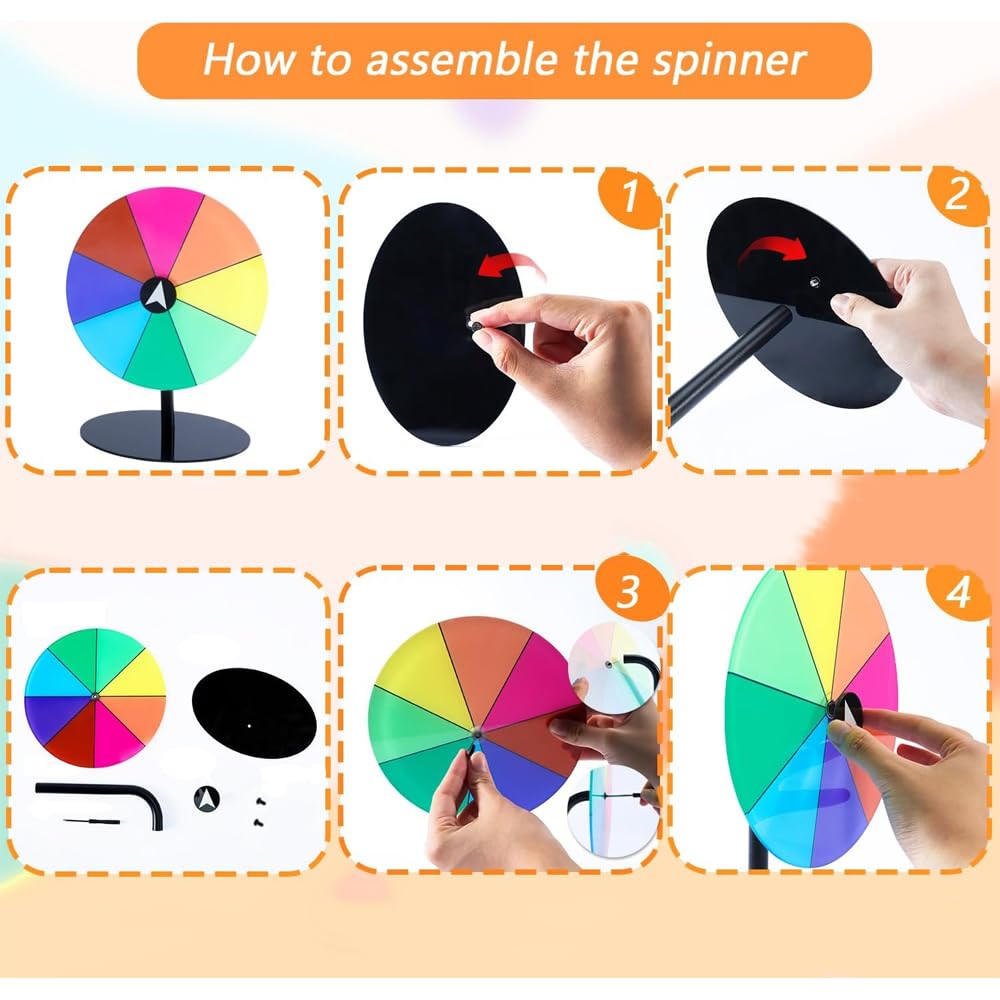 How to assemble the spinner

1

2

3

4