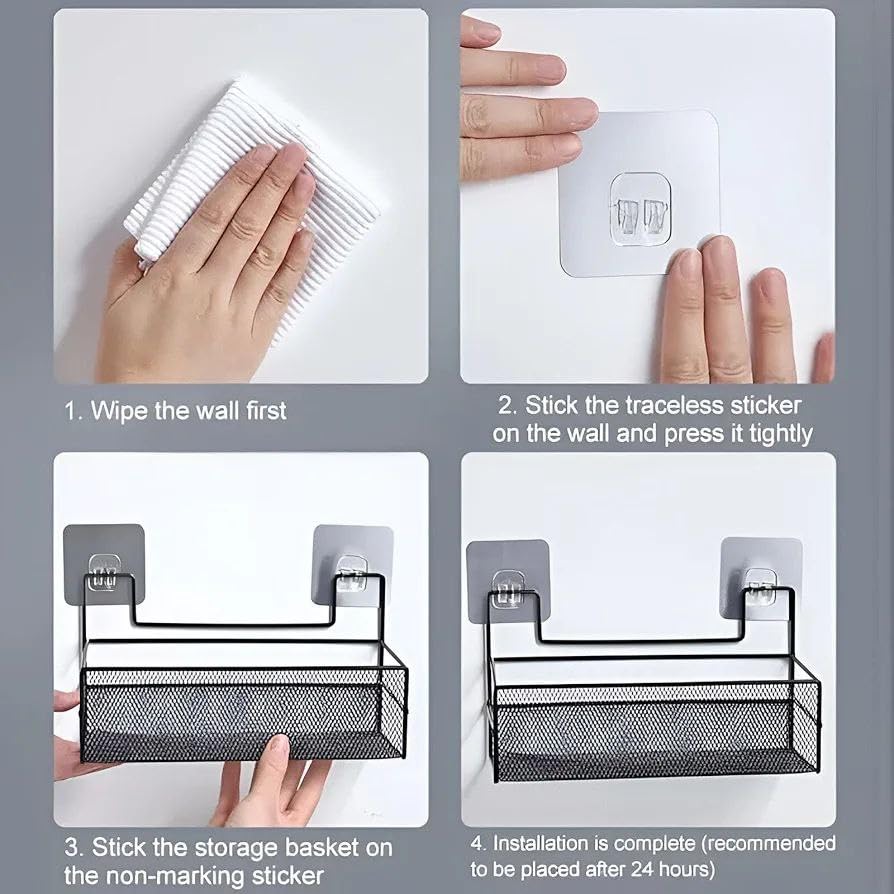 1. Wipe the wall first

2. Stick the traceless sticker on the wall and press it tightly

3. Stick the storage basket on the non-marking sticker

4. Installation is complete (recommended to be placed after 24 hours)