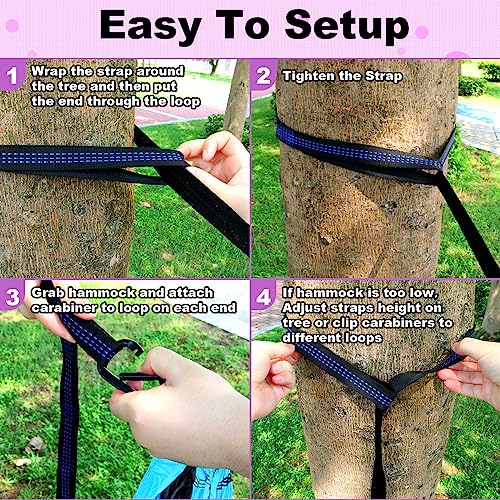 Easy To Setup

1 Wrap the strap around the tree and then put the end through the loop

2 Tighten the Strap

3 Grab hammock and attach carabiner to loop on each end

4 If hammock is too low, Adjust straps height on tree or clip carabiners to different loops