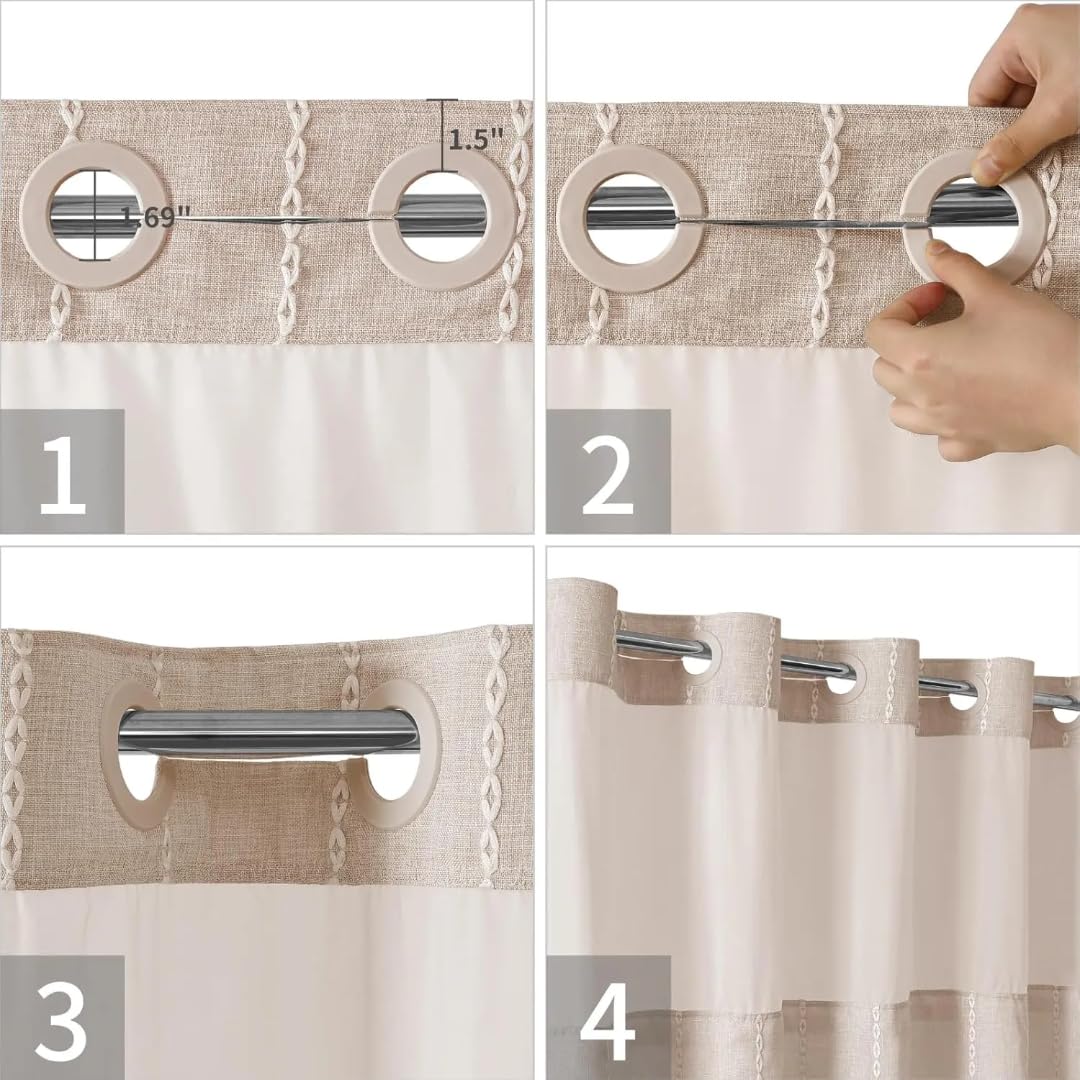 1.5"

1.69"

1

2

3

4