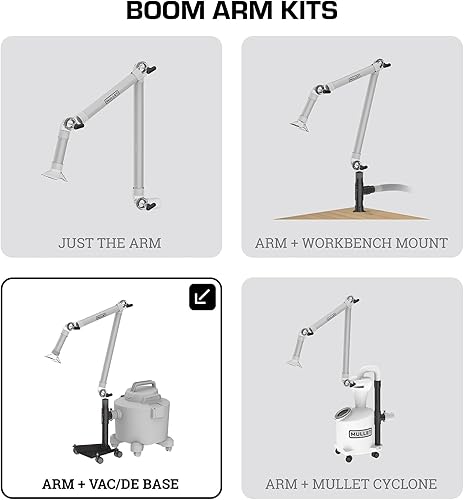 BOOM ARM KITS

JUST THE ARM

ARM + WORKBENCH MOUNT

ARM + VAC/DE BASE

MULLET

ARM + MULLET CYCLONE