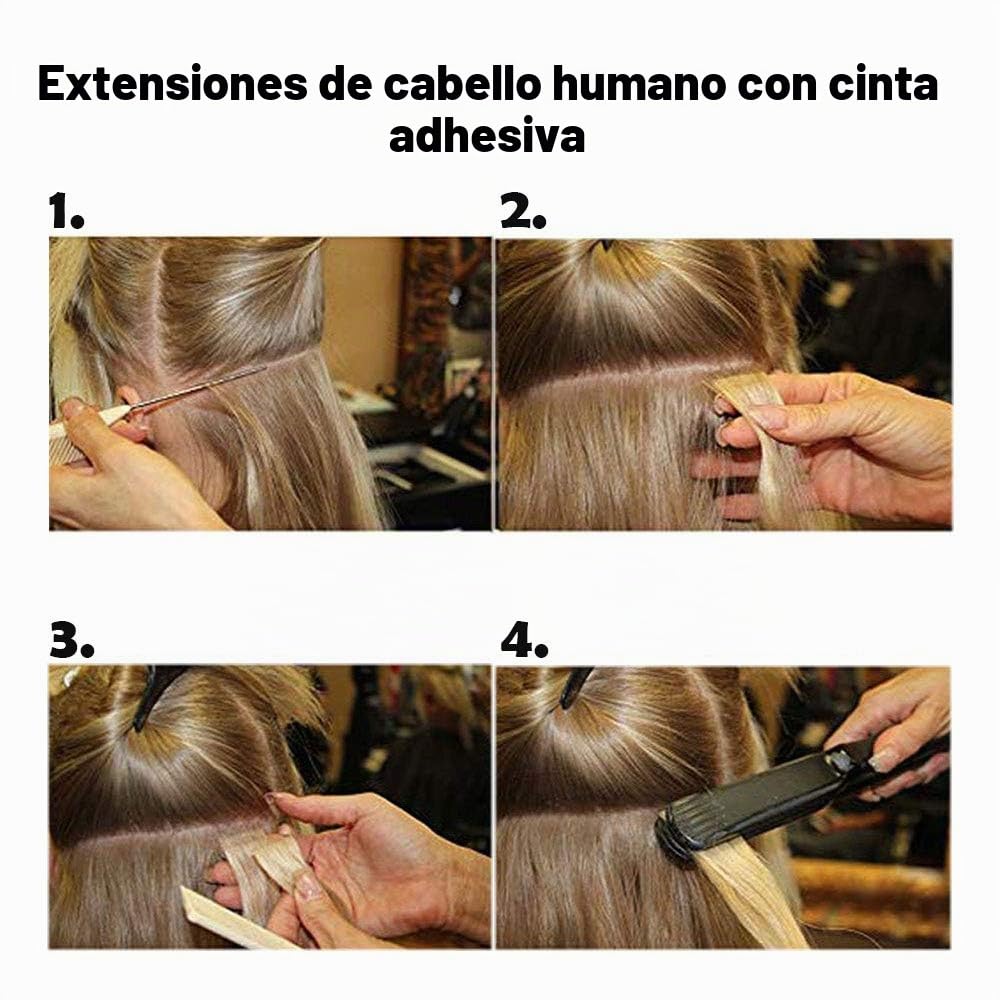 Extensiones de cabello humano con cinta adhesiva

1.

2.

3.

4.