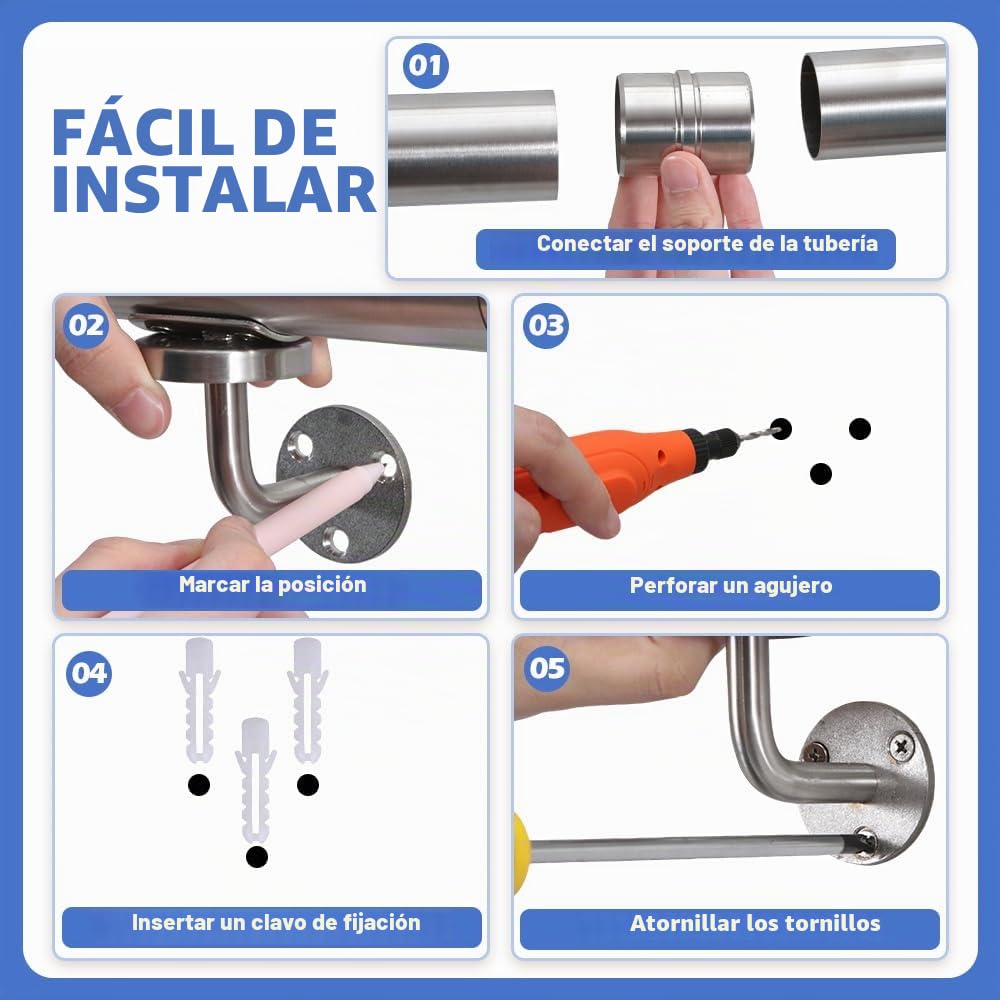 FÁCIL DE INSTALAR

01

Conectar el soporte de la tubería

02

Marcar la posición

03

Perforar un agujero

04

Insertar un clavo de fijación

05

Atornillar los tornillos