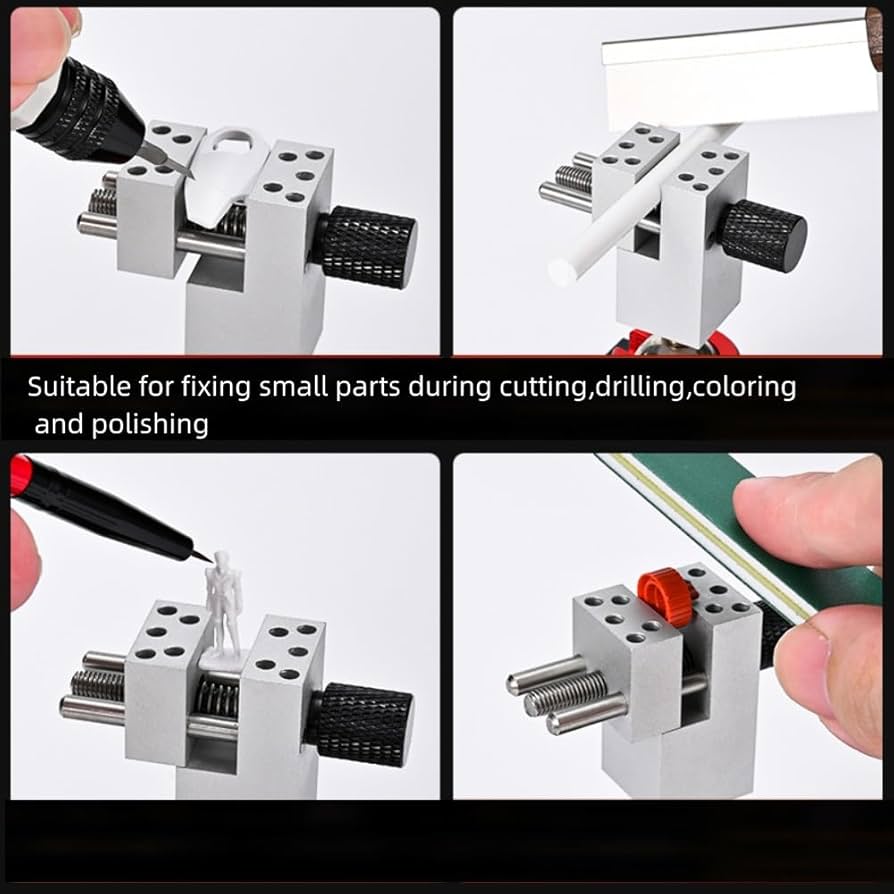 Suitable for fixing small parts during cutting,drilling,coloring and polishing