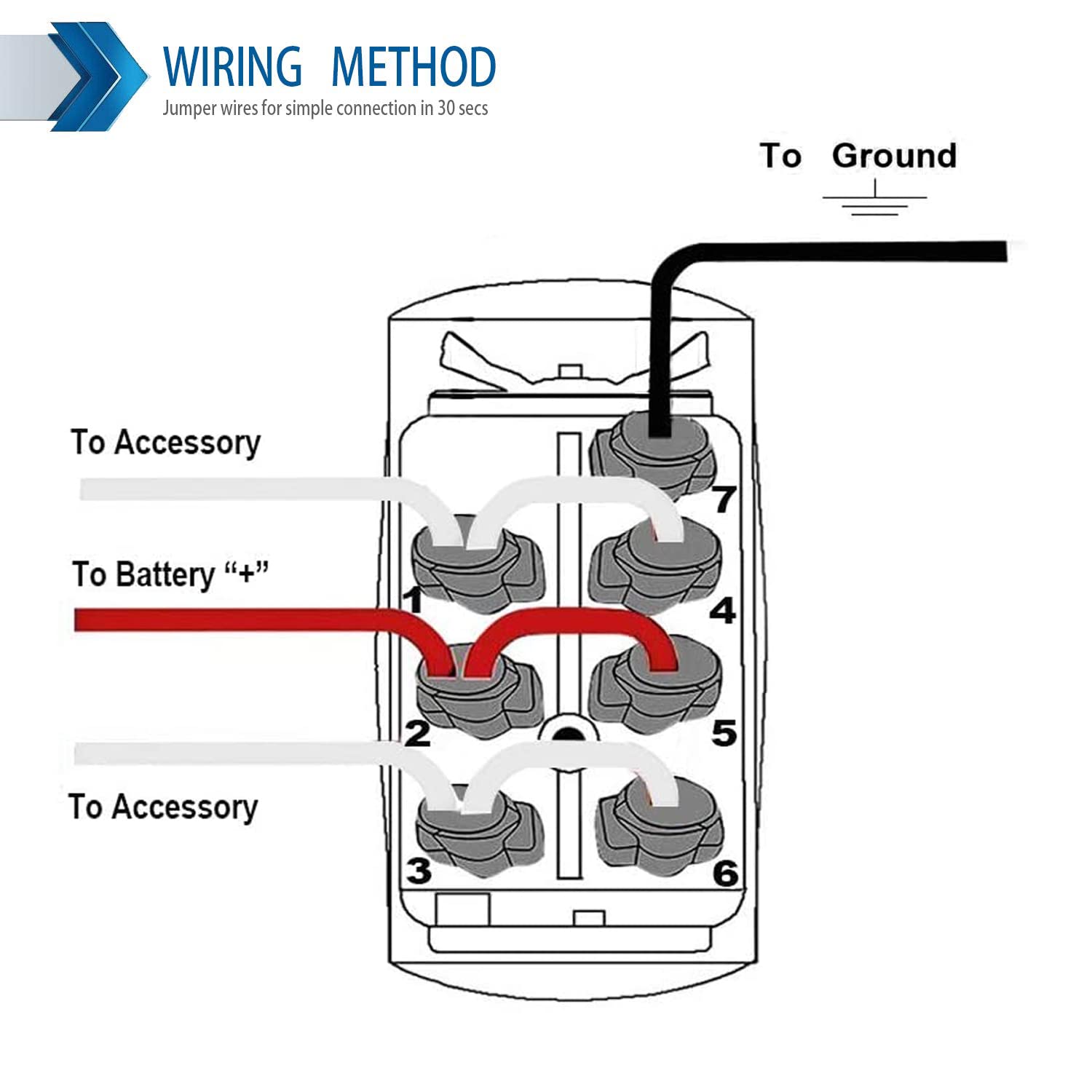 WIRING METHOD
Jumper wires for simple connection in 30 secs

To Ground

To Accessory

7

To Battery “+”

1

4

2

5

To Accessory

3

6