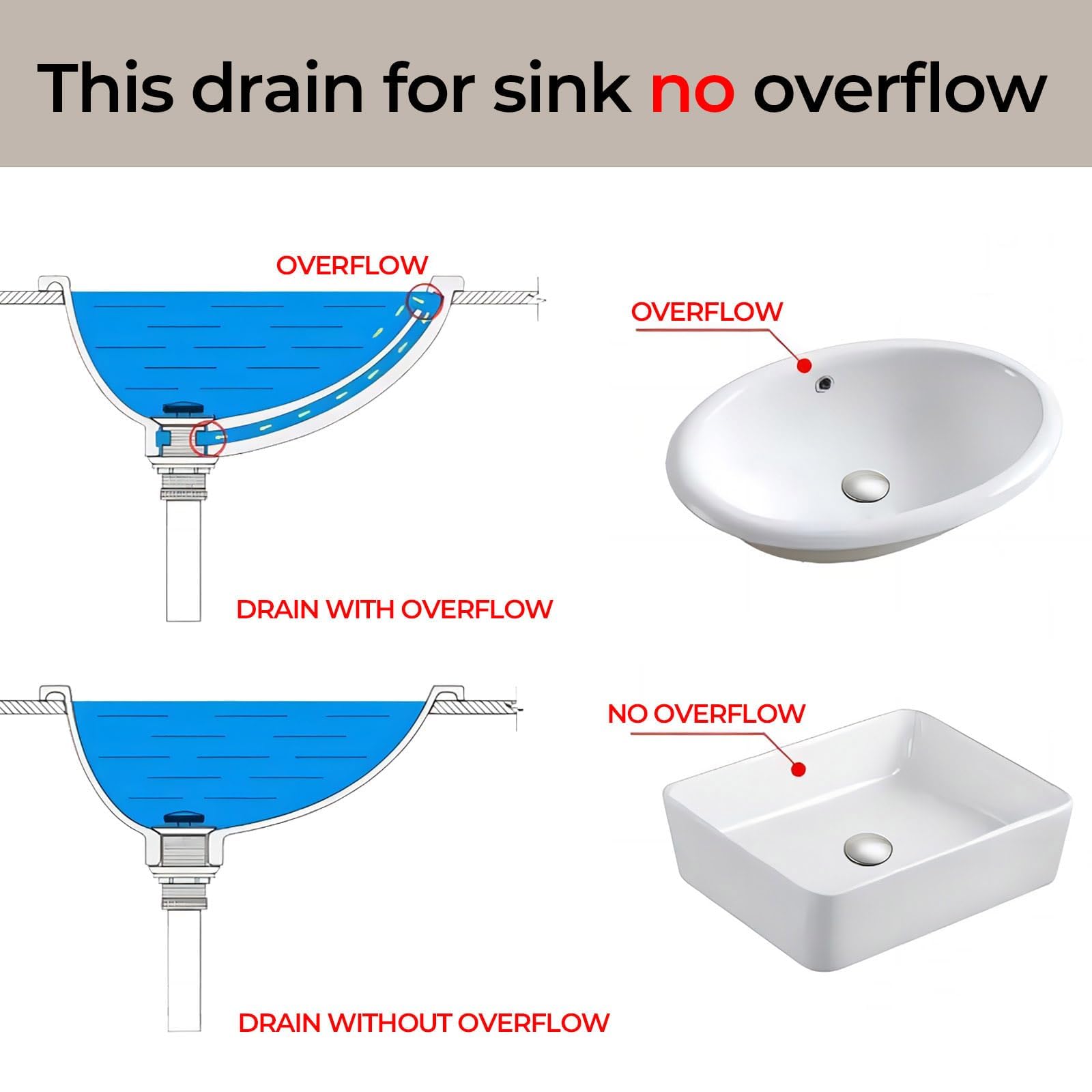 This drain for sink no overflow

OVERFLOW

OVERFLOW

DRAIN WITH OVERFLOW

NO OVERFLOW

DRAIN WITHOUT OVERFLOW