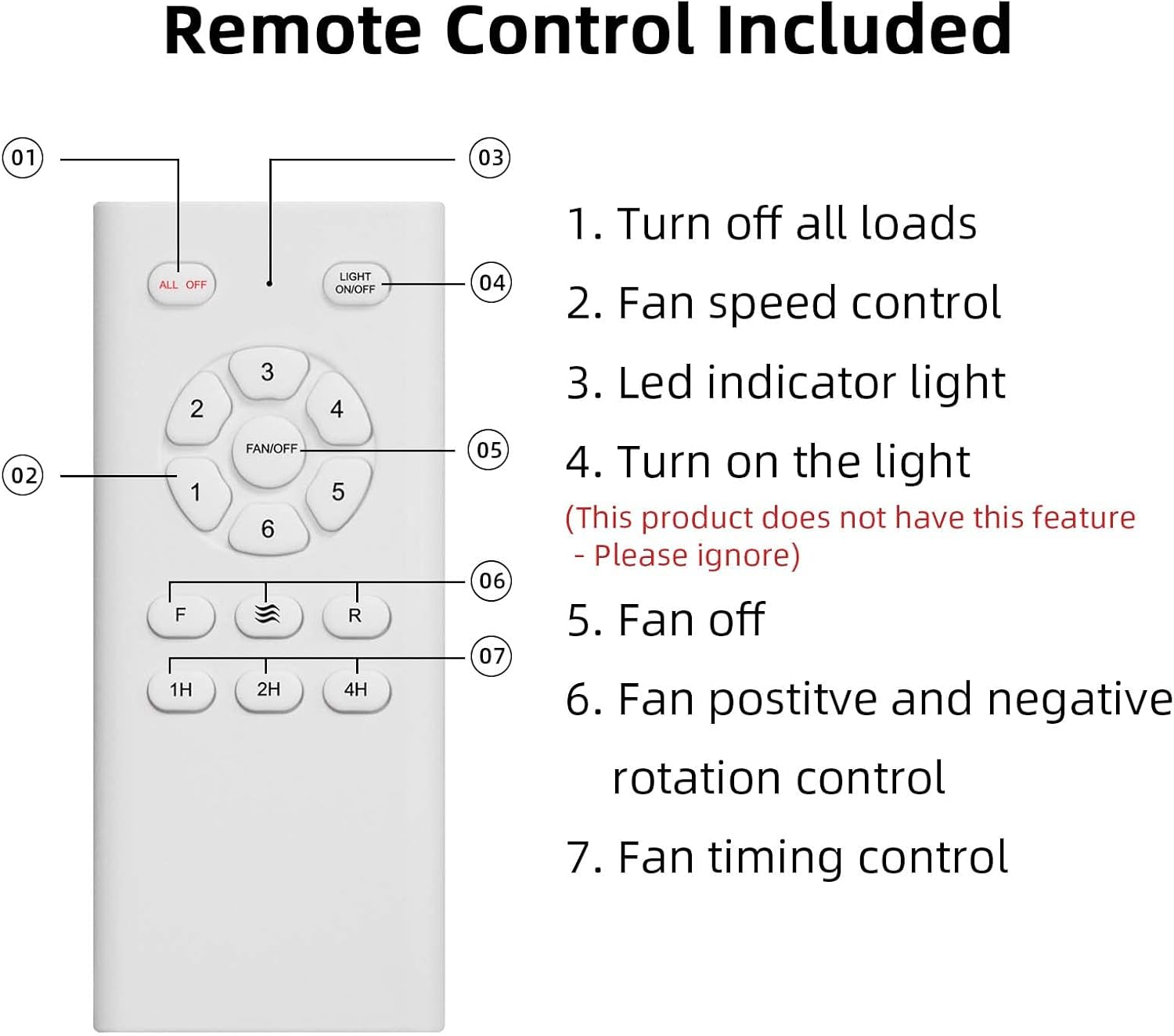 Remote Control Included

01

03

ALL OFF

LIGHT ON/OFF

04

3

2

4

FAN/OFF

05

02

1

5

6

06

F

R

07

1H

2H

4H

1. Turn off all loads

2. Fan speed control

3. Led indicator light

4. Turn on the light

(This product does not have this feature - Please ignore)

5. Fan off

6. Fan postitve and negative rotation control

7. Fan timing control