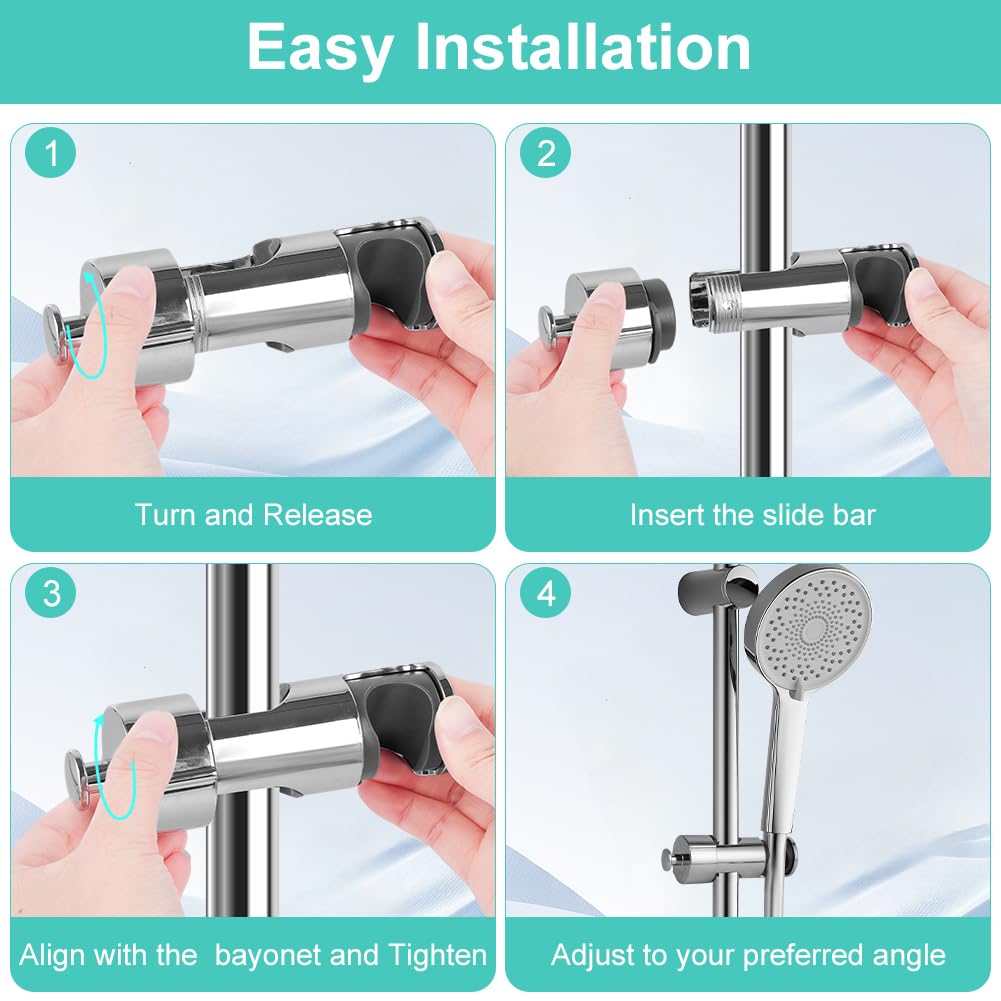 Easy Installation

1

Turn and Release

2

Insert the slide bar

3

Align with the bayonet and Tighten

4

Adjust to your preferred angle