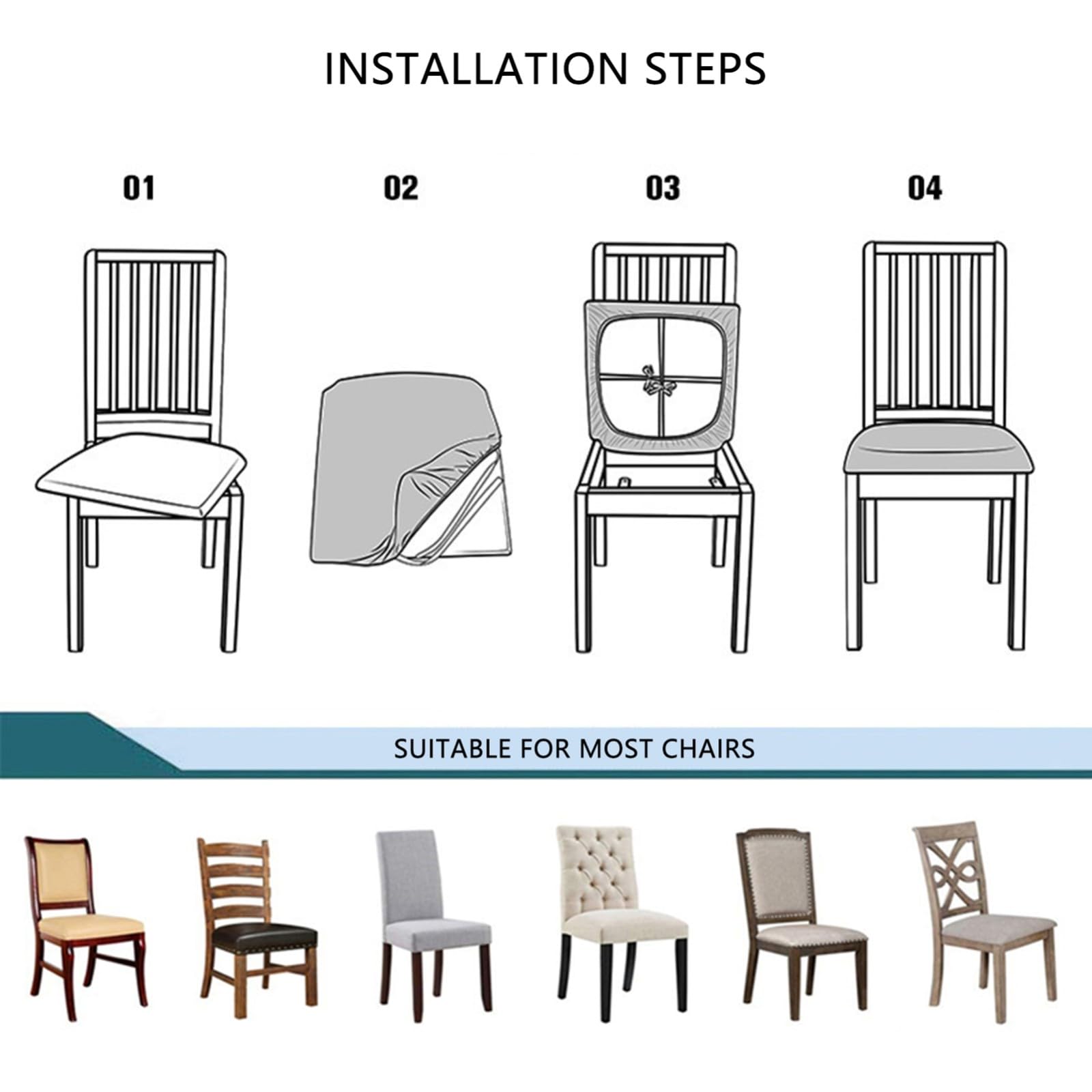 INSTALLATION STEPS

01

02

03

04

SUITABLE FOR MOST CHAIRS